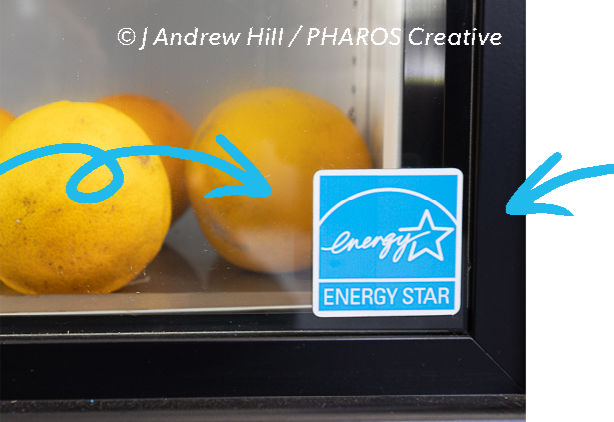 © J Andrew Hill / PHAROS Creative

energy

ENERGY STAR