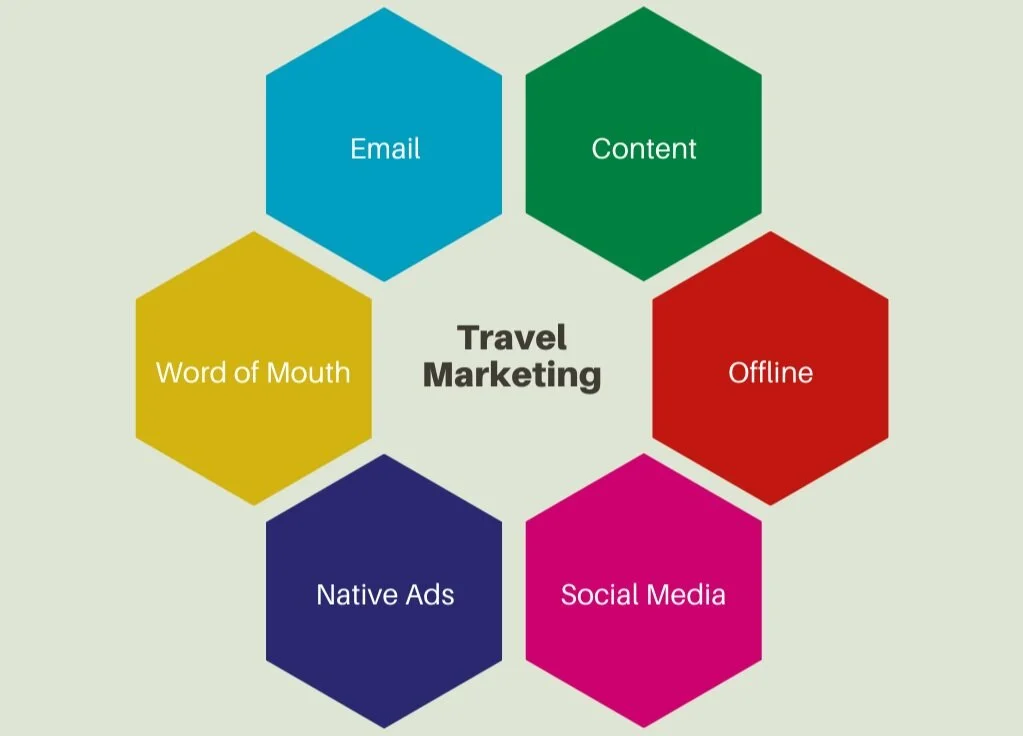 Email

Content

Word of Mouth

Travel Marketing

Offline

Native Ads

Social Media