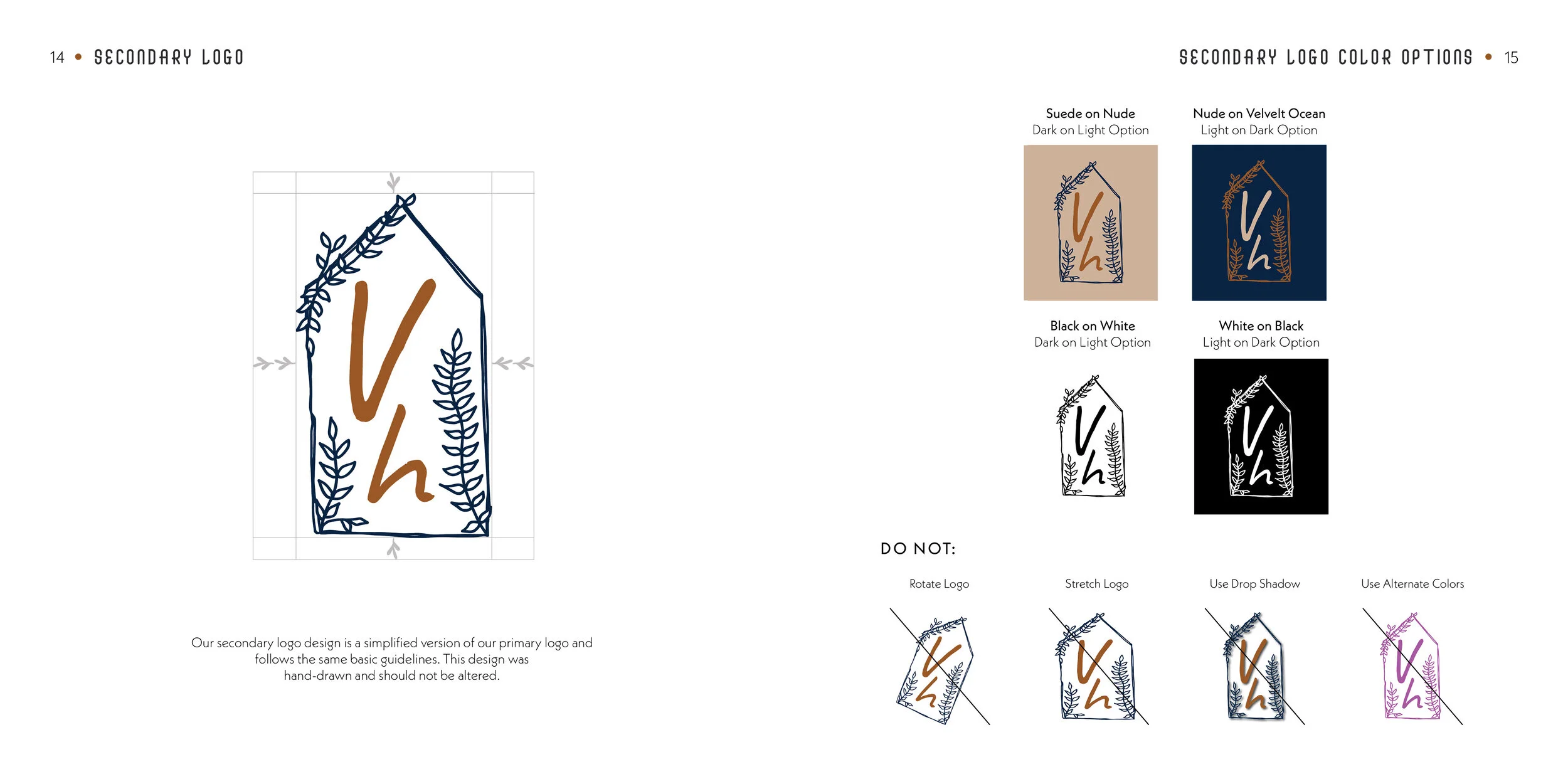 14 • SECONDARY LOGO

Vh

Our secondary logo design is a simplified version of our primary logo and follows the same basic guidelines. This design was hand-drawn and should not be altered.

SECONDARY LOGO COLOR OPTIONS • 15

Suede on Nude
Dark on Light Option

Vh

Nude on Velvelt Ocean
Light on Dark Option

Vh

Black on White
Dark on Light Option

Vh

White on Black
Light on Dark Option

Vh

DO NOT:

Rotate Logo

Vh

Stretch Logo

Vh

Use Drop Shadow

Vh

Use Alternate Colors

Vh