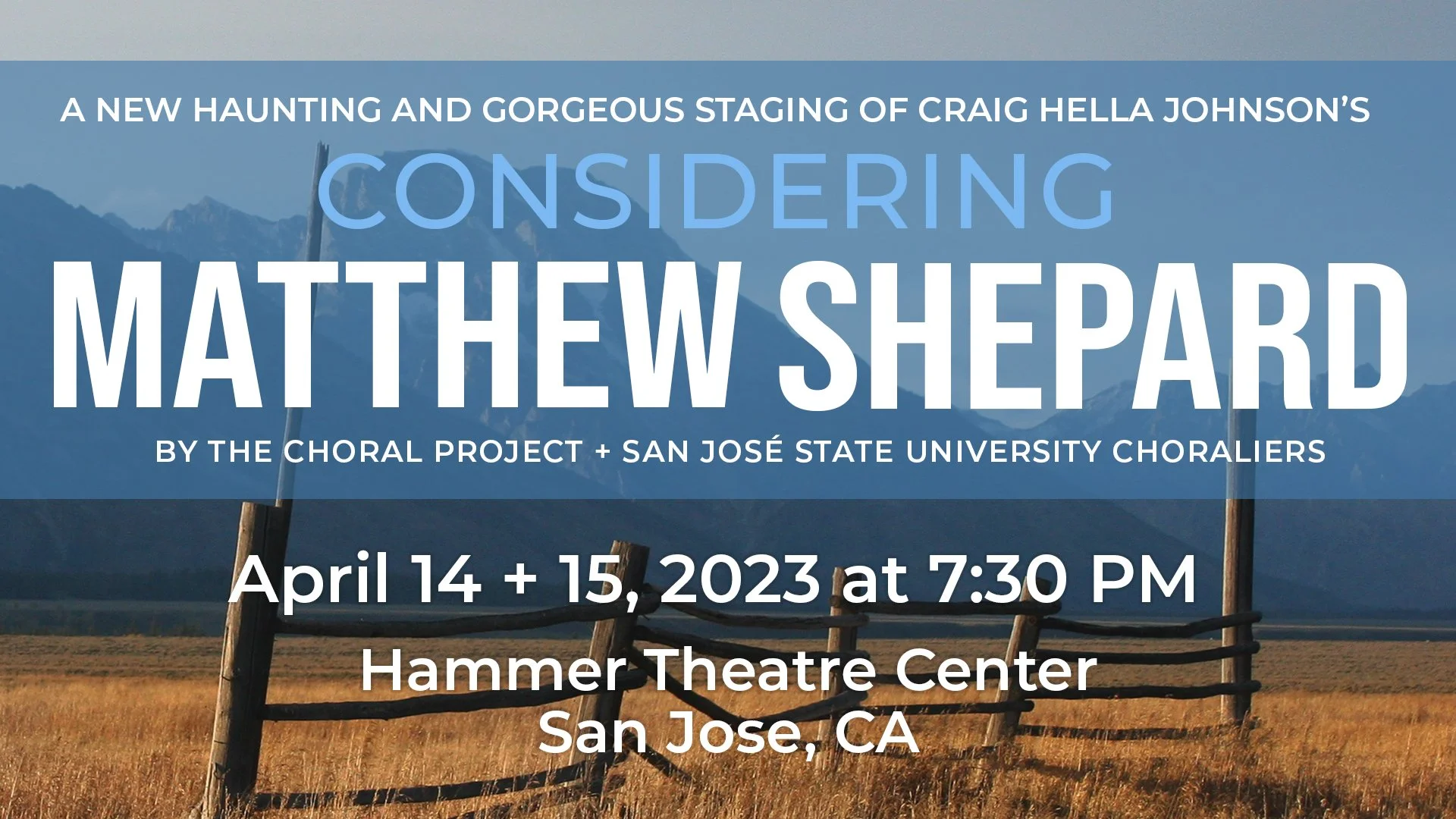 A NEW HAUNTING AND GORGEOUS STAGING OF CRAIG HELLA JOHNSON'S
CONSIDERING
MATTHEW SHEPARD
BY THE CHORAL PROJECT + SAN JOSÉ STATE UNIVERSITY CHORALIERS

April 14 + 15, 2023 at 7:30 PM
Hammer Theatre Center
San Jose, CA