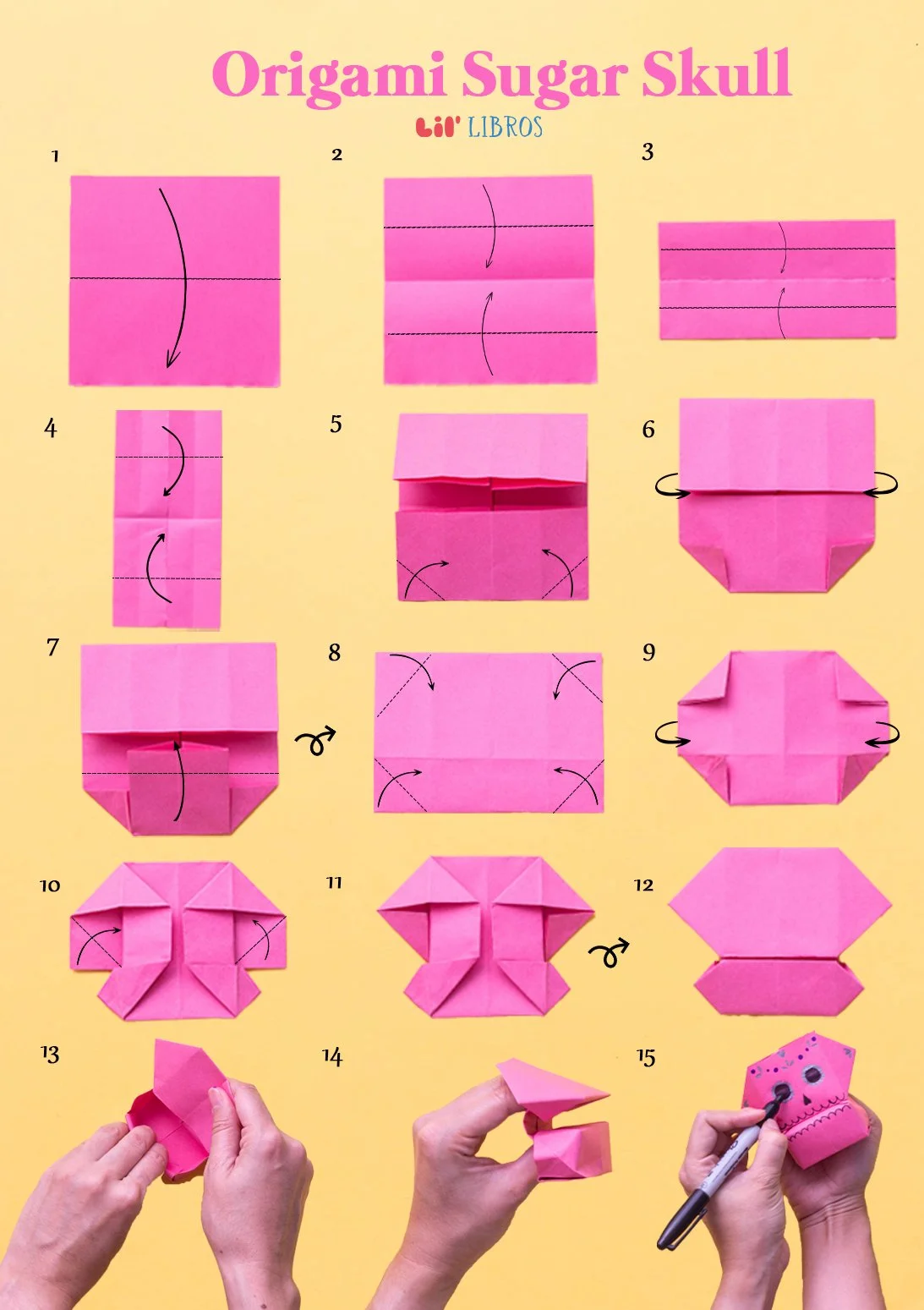 Origami Sugar Skull

Lil' LIBROS

1

2

3

4

5

6

7

8

9

10

11

12

13

14

15