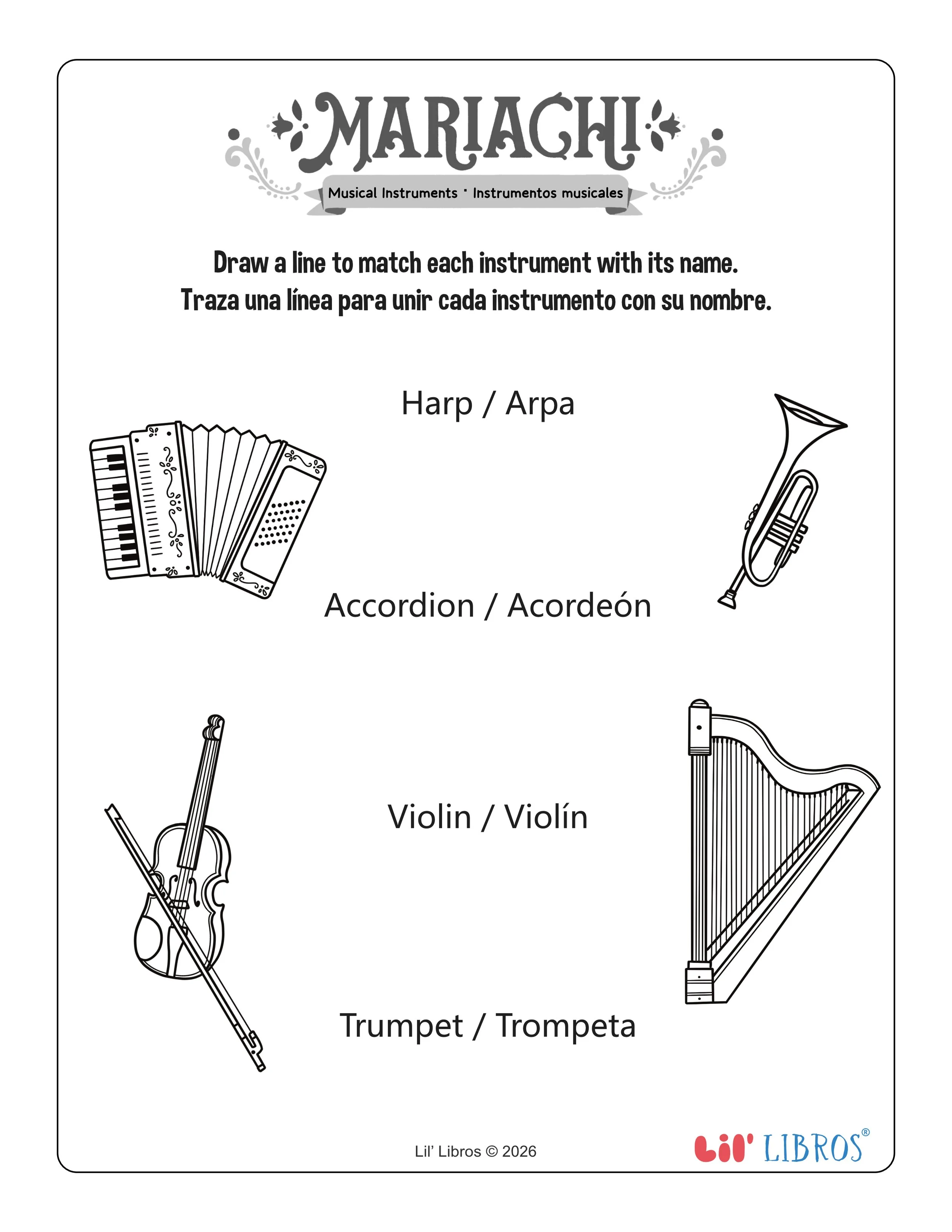 MARIACHI

Musical Instruments · Instrumentos musicales

Draw a line to match each instrument with its name.
Traza una línea para unir cada instrumento con su nombre.

Harp / Arpa

Accordion / Acordeón

Violin / Violín

Trumpet / Trompeta

Lil' Libros © 2026

Lil' LIBROS®