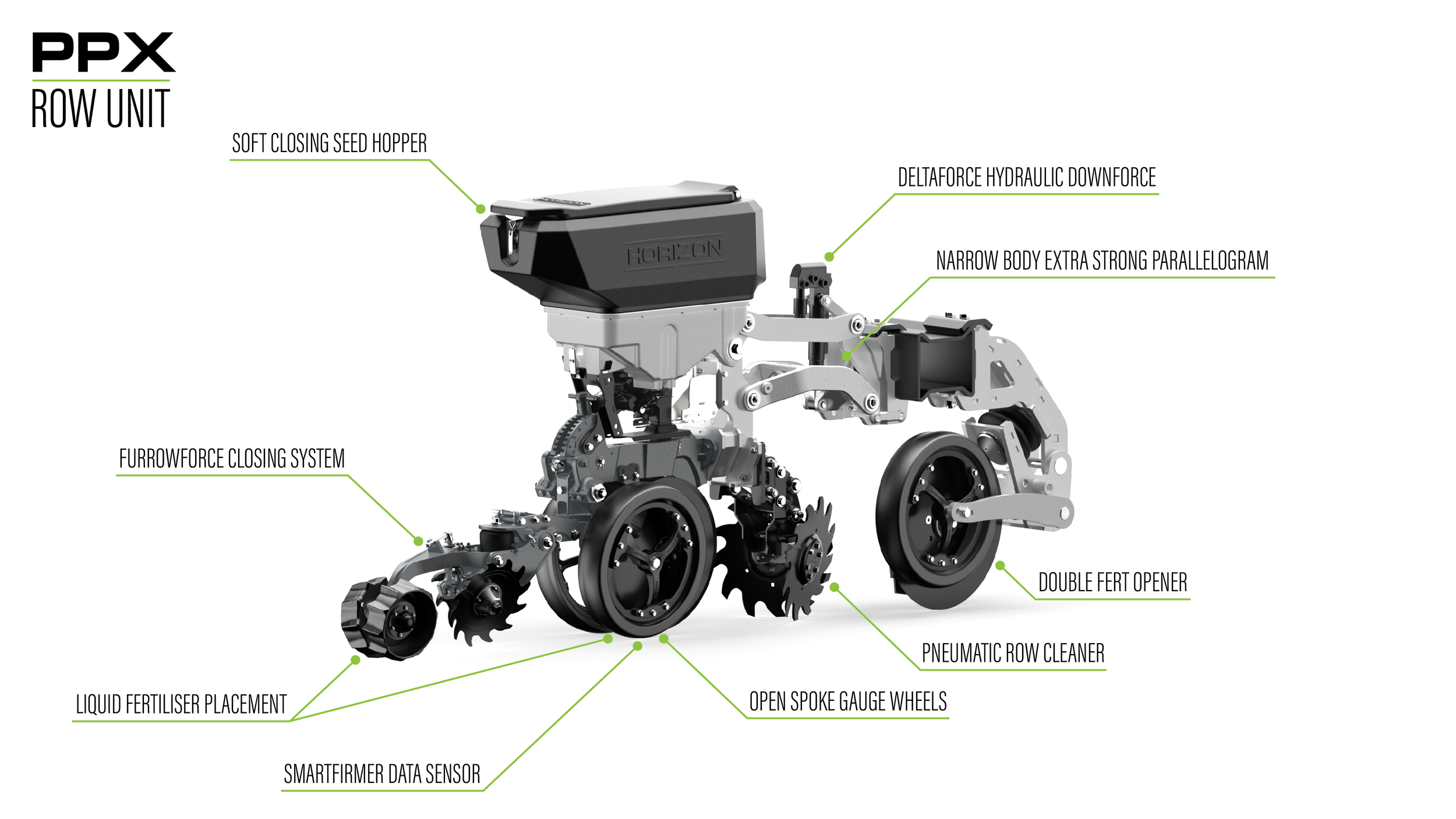 PPX
ROW UNIT

SOFT CLOSING SEED HOPPER

DELTAFORCE HYDRAULIC DOWNFORCE

NARROW BODY EXTRA STRONG PARALLELOGRAM

HORIZON

FURROWFORCE CLOSING SYSTEM

DOUBLE FERT OPENER

PNEUMATIC ROW CLEANER

OPEN SPOKE GAUGE WHEELS

LIQUID FERTILISER PLACEMENT

SMARTFIRMER DATA SENSOR