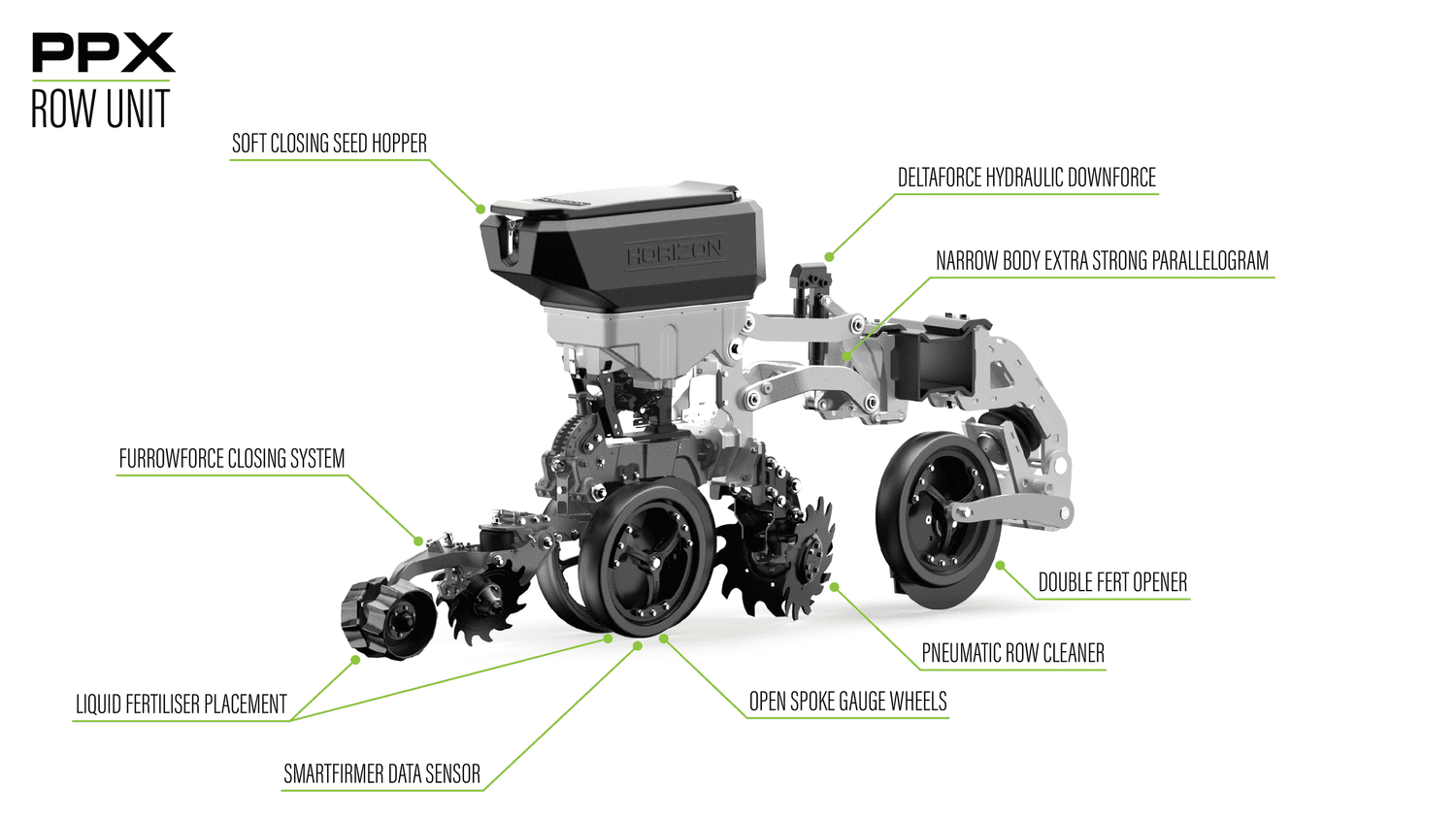 PPX
ROW UNIT

SOFT CLOSING SEED HOPPER

DELTAFORCE HYDRAULIC DOWNFORCE

NARROW BODY EXTRA STRONG PARALLELOGRAM

HORIZON

FURROWFORCE CLOSING SYSTEM

DOUBLE FERT OPENER

PNEUMATIC ROW CLEANER

LIQUID FERTILISER PLACEMENT

OPEN SPOKE GAUGE WHEELS

SMARTFIRMER DATA SENSOR