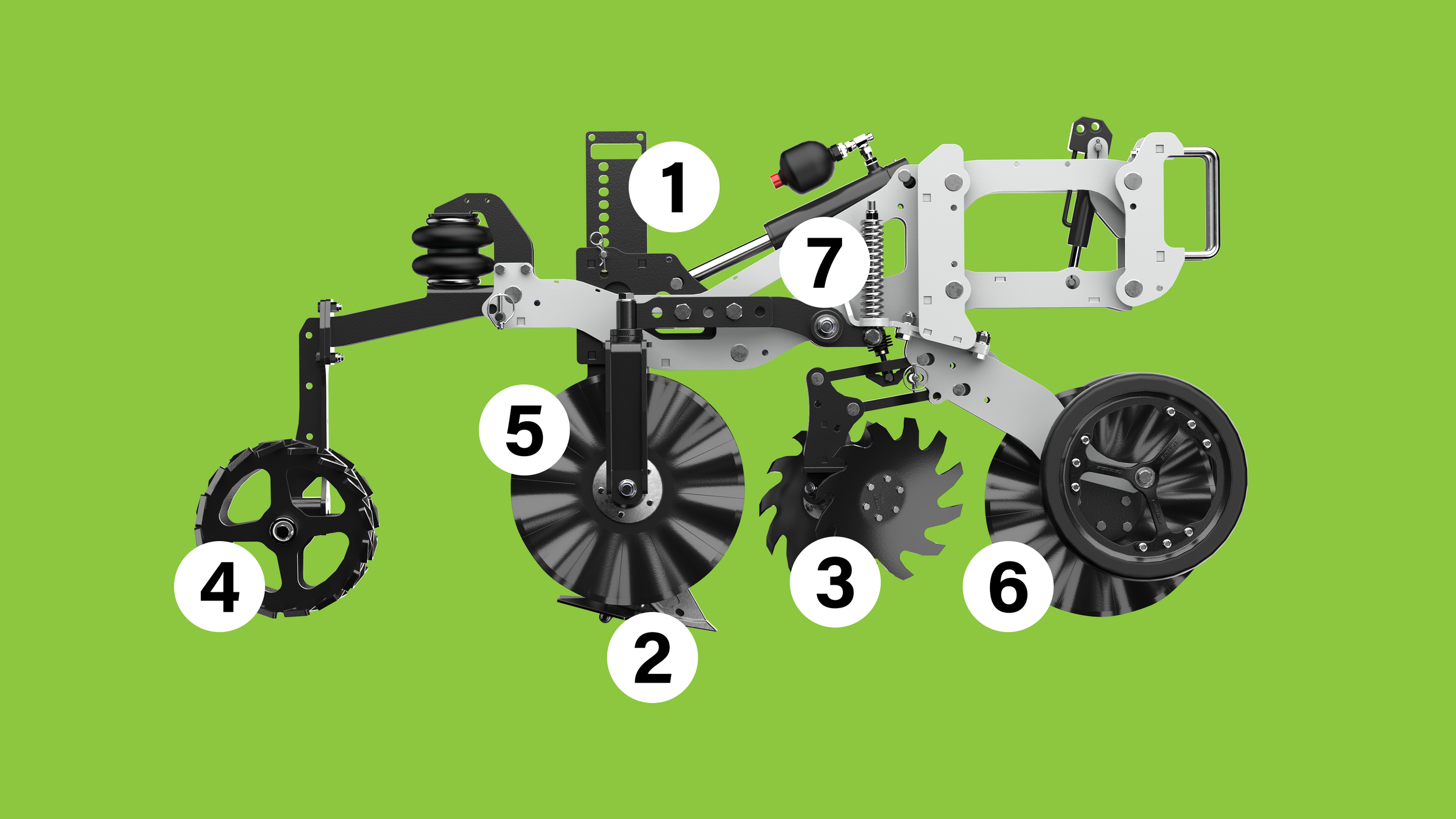 1
7
5
4
2
3
6