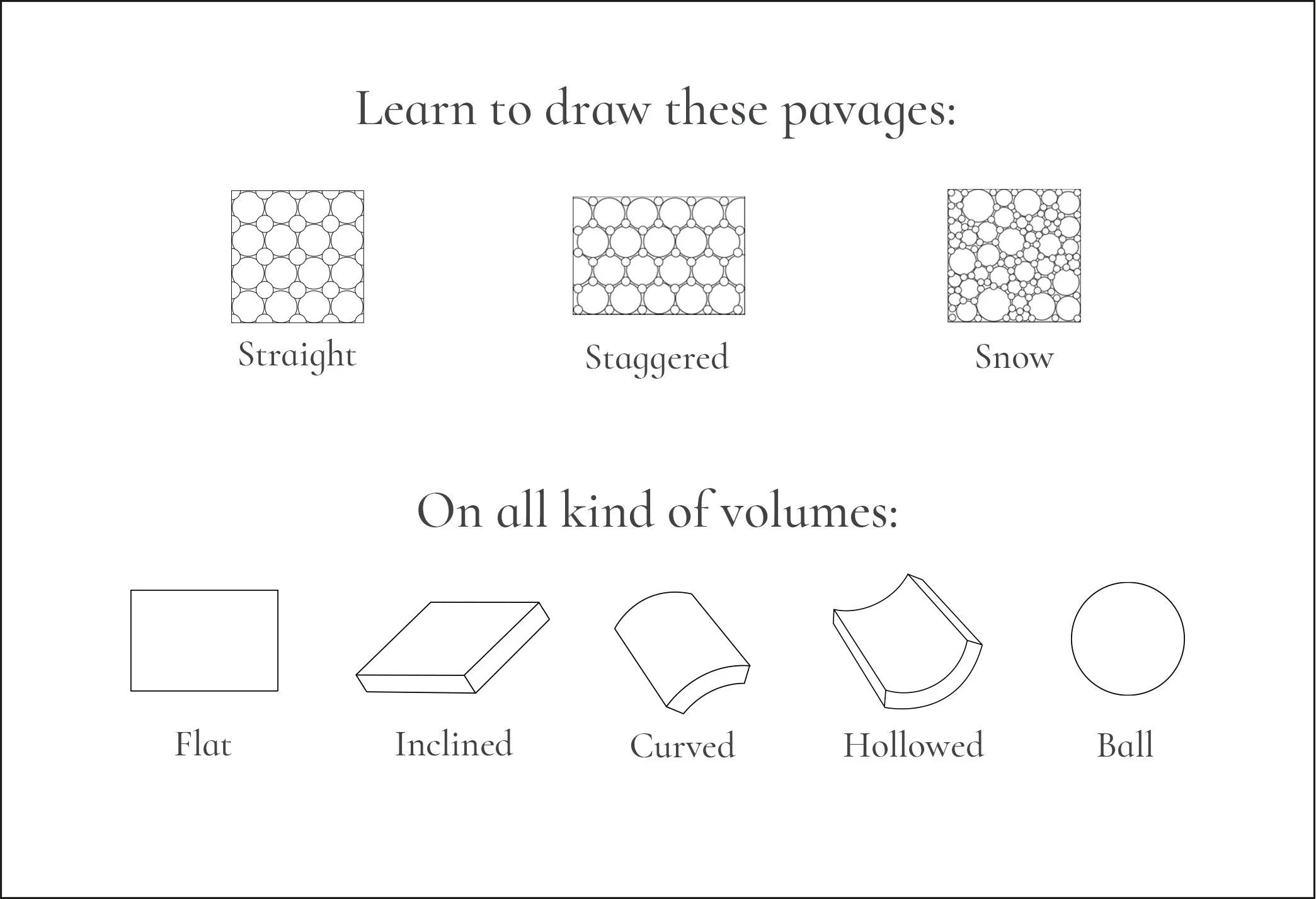 Learn to draw these pavages:

Straight

Staggered

Snow

On all kind of volumes:

Flat

Inclined

Curved

Hollowed

Ball