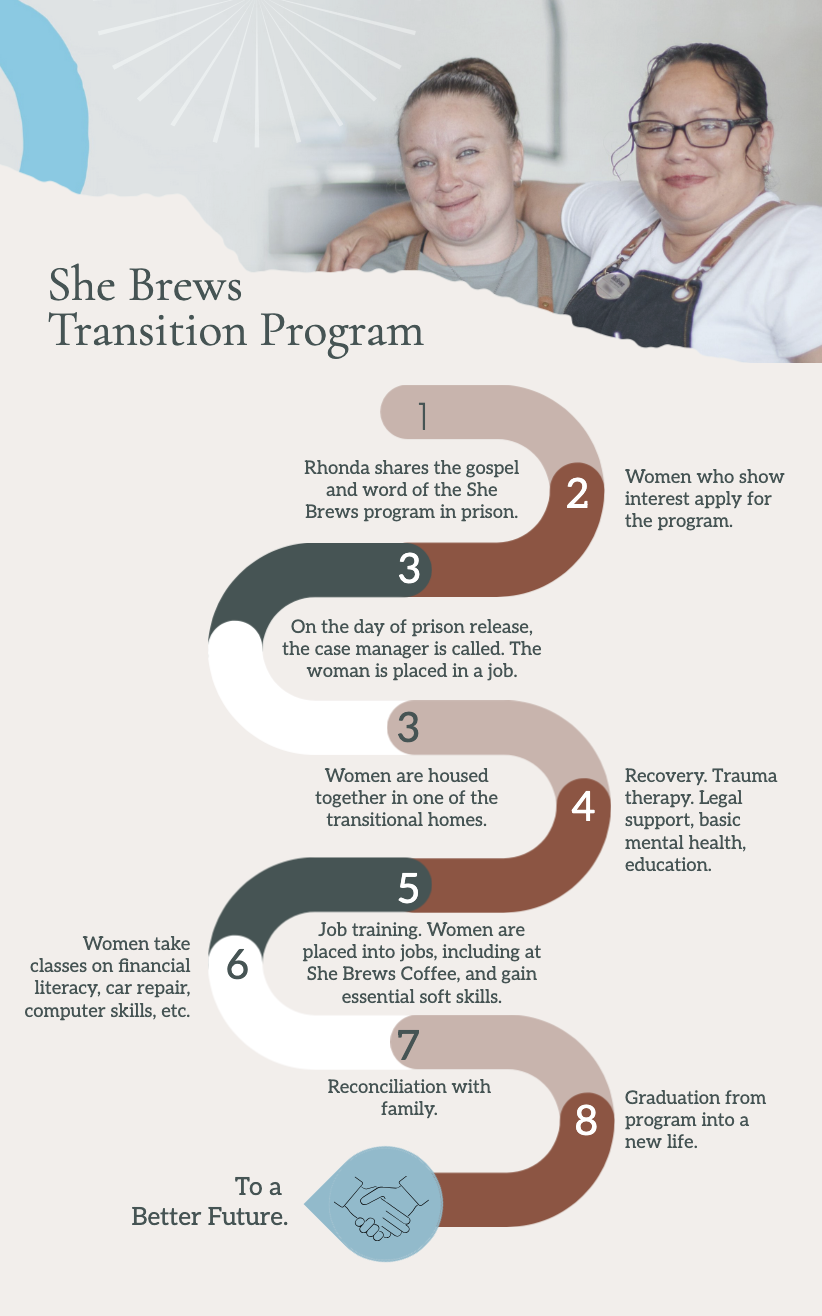 She Brews Transition Program

1

Rhonda shares the gospel and word of the She Brews program in prison.

2

Women who show interest apply for the program.

3

On the day of prison release, the case manager is called. The woman is placed in a job.

3

Women are housed together in one of the transitional homes.

4

Recovery. Trauma therapy. Legal support, basic mental health, education.

5

Job training. Women are placed into jobs, including at She Brews Coffee, and gain essential soft skills.

6

Women take classes on financial literacy, car repair, computer skills, etc.

7

Reconciliation with family.

8

Graduation from program into a new life.

To a Better Future.