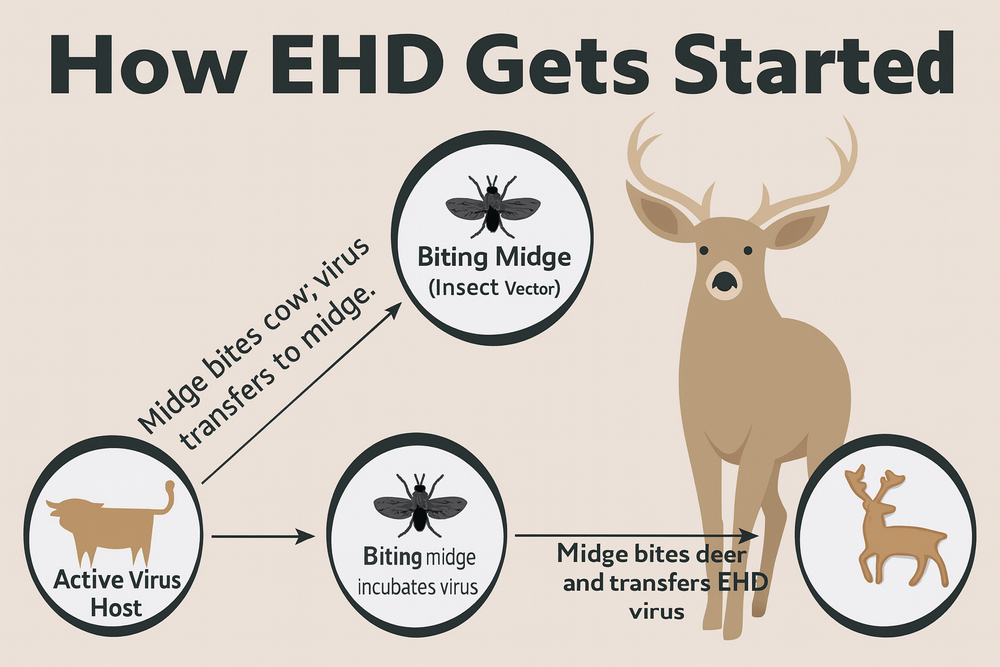 How EHD Gets Started

Biting Midge
(Insect Vector)

Midge bites cow; virus transfers to midge.

Active Virus Host

Biting midge incubates virus

Midge bites deer and transfers EHD virus