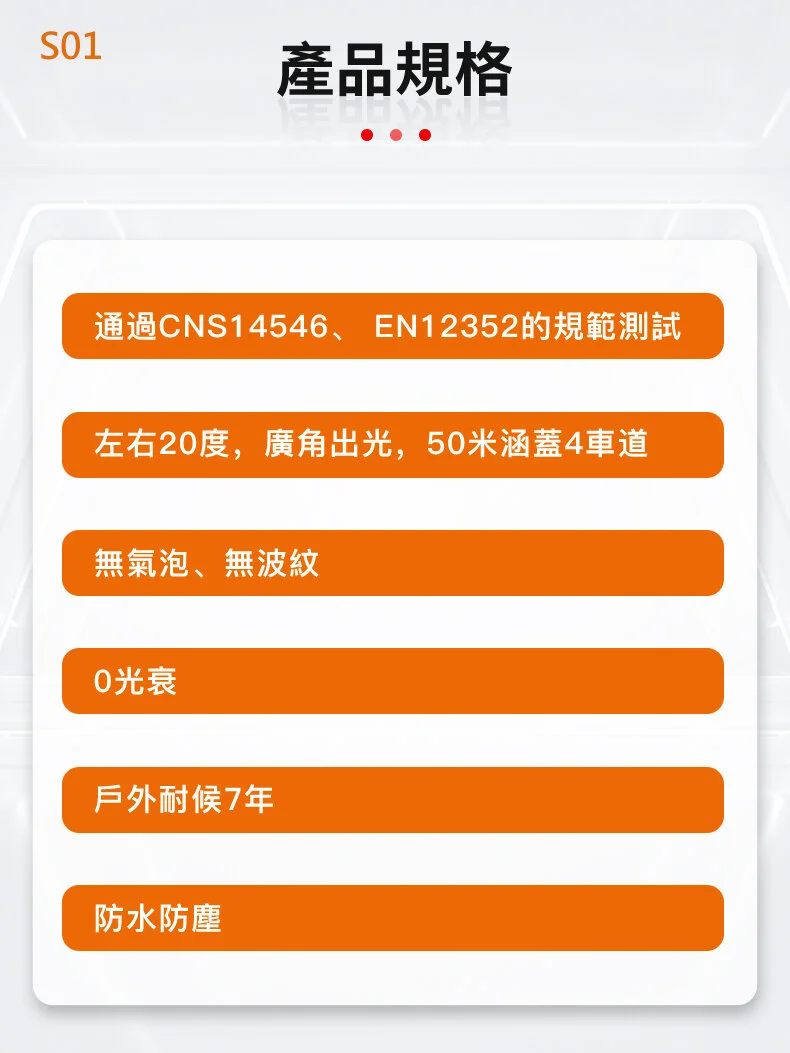 S01

產品規格

通過CNS14546、EN12352的規範測試

左右20度，廣角出光，50米涵蓋4車道

無氣泡、無波紋

0光衰

戶外耐候7年

防水防塵