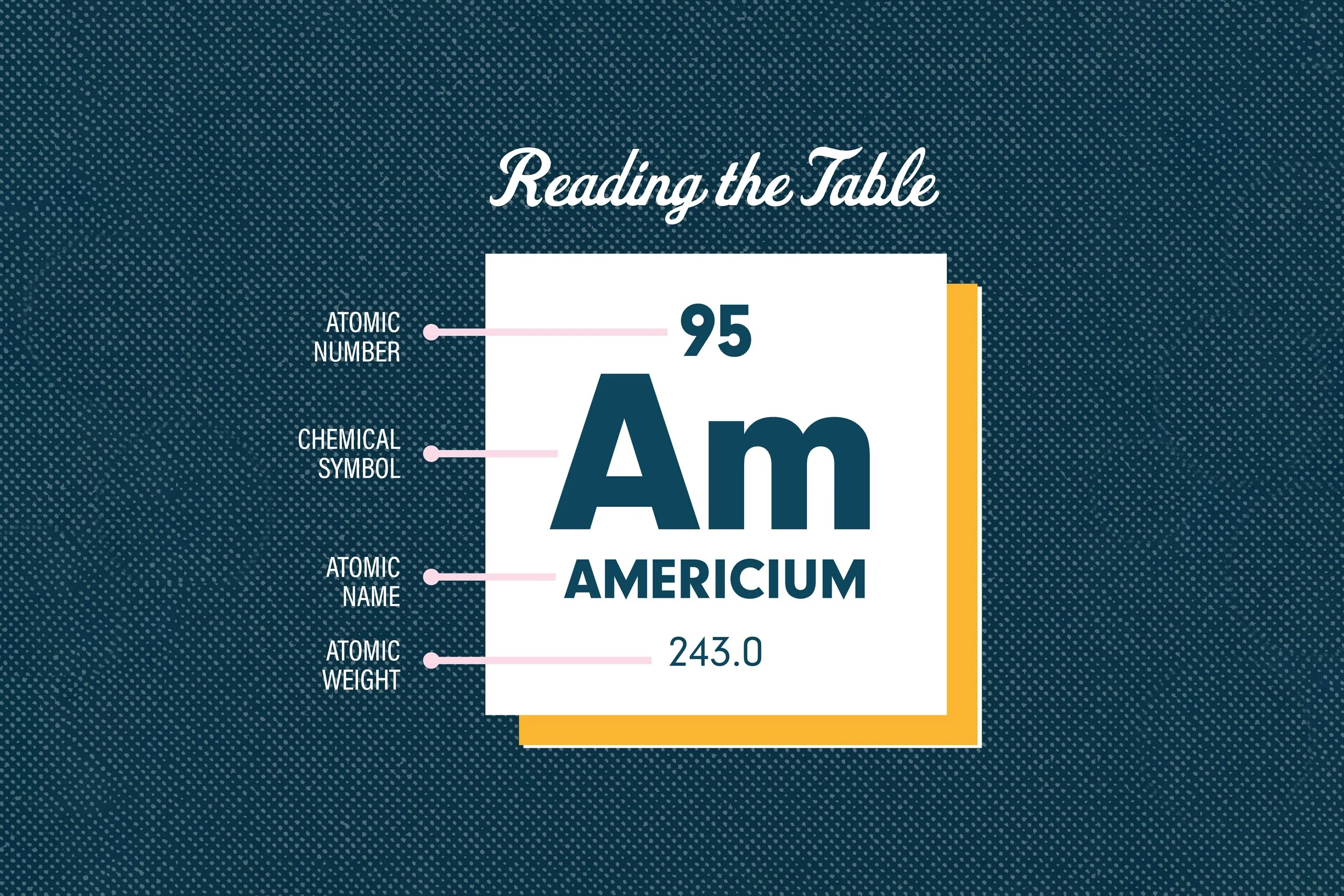 Reading the Table

ATOMIC NUMBER

95

CHEMICAL SYMBOL

Am

ATOMIC NAME

AMERICIUM

ATOMIC WEIGHT

243.0