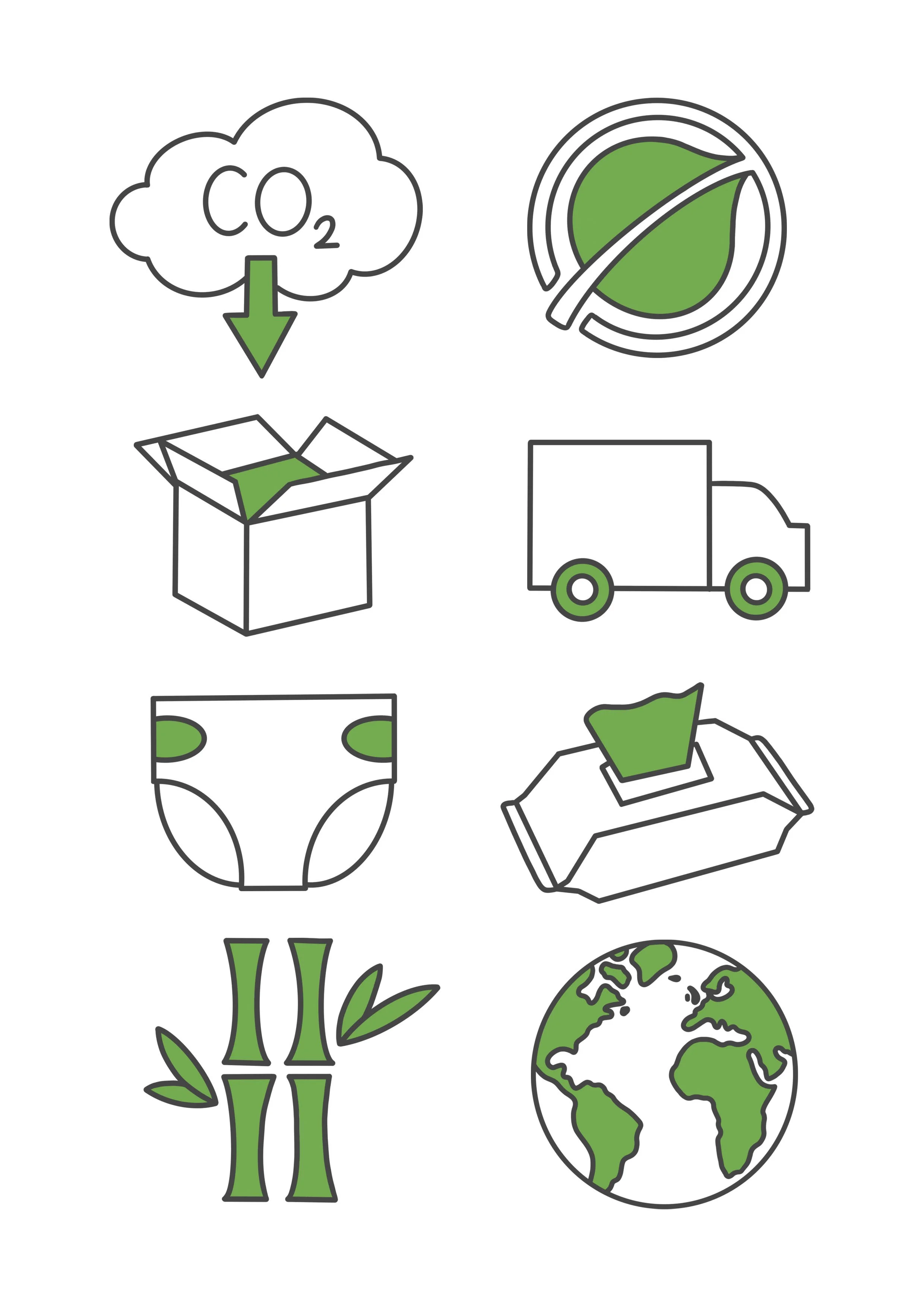 $CO_2$