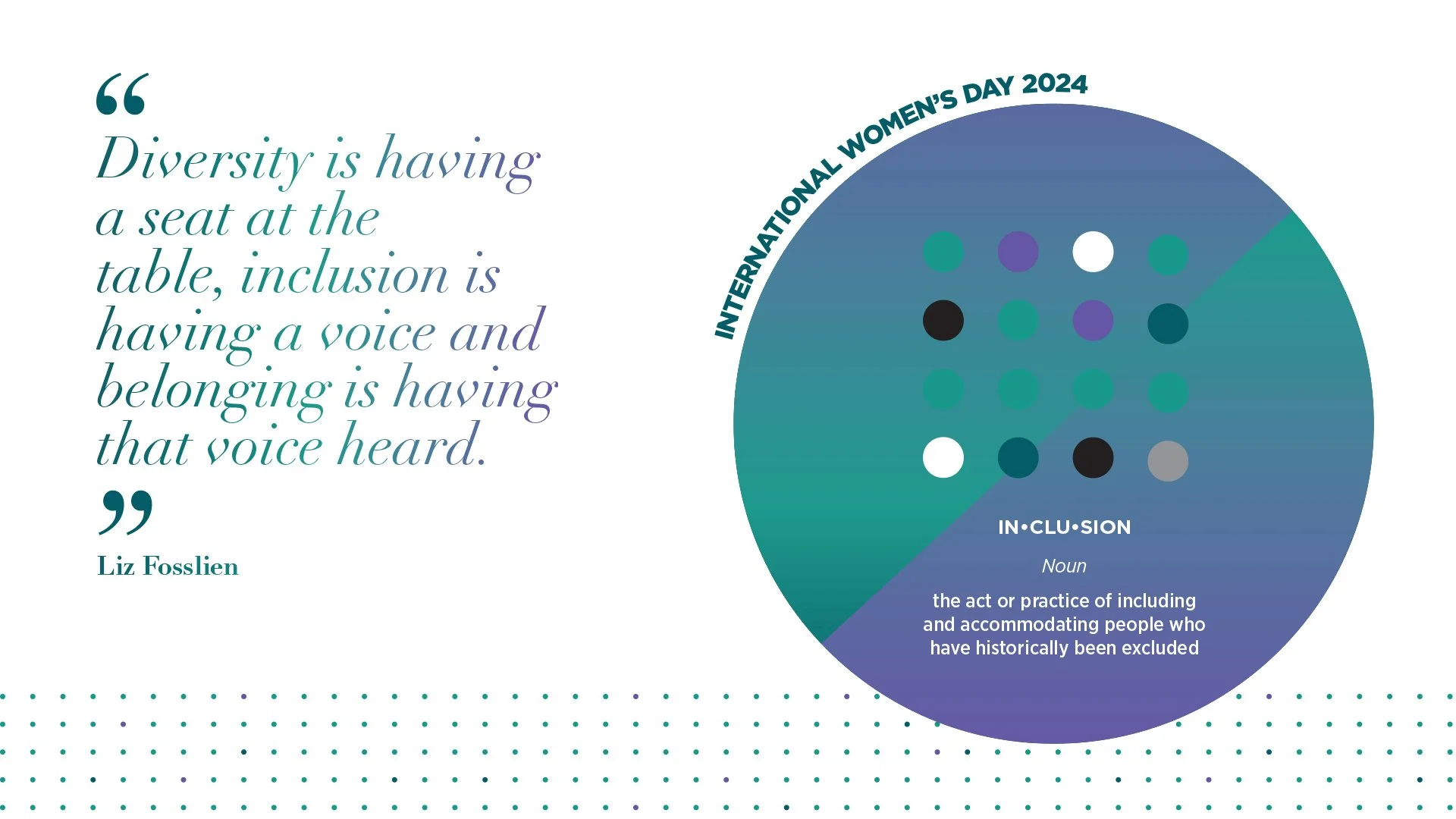 “
Diversity is having a seat at the table, inclusion is having a voice and belonging is having that voice heard.
”
Liz Fosslien

INTERNATIONAL WOMEN'S DAY 2024

IN•CLU•SION

Noun

the act or practice of including and accommodating people who have historically been excluded