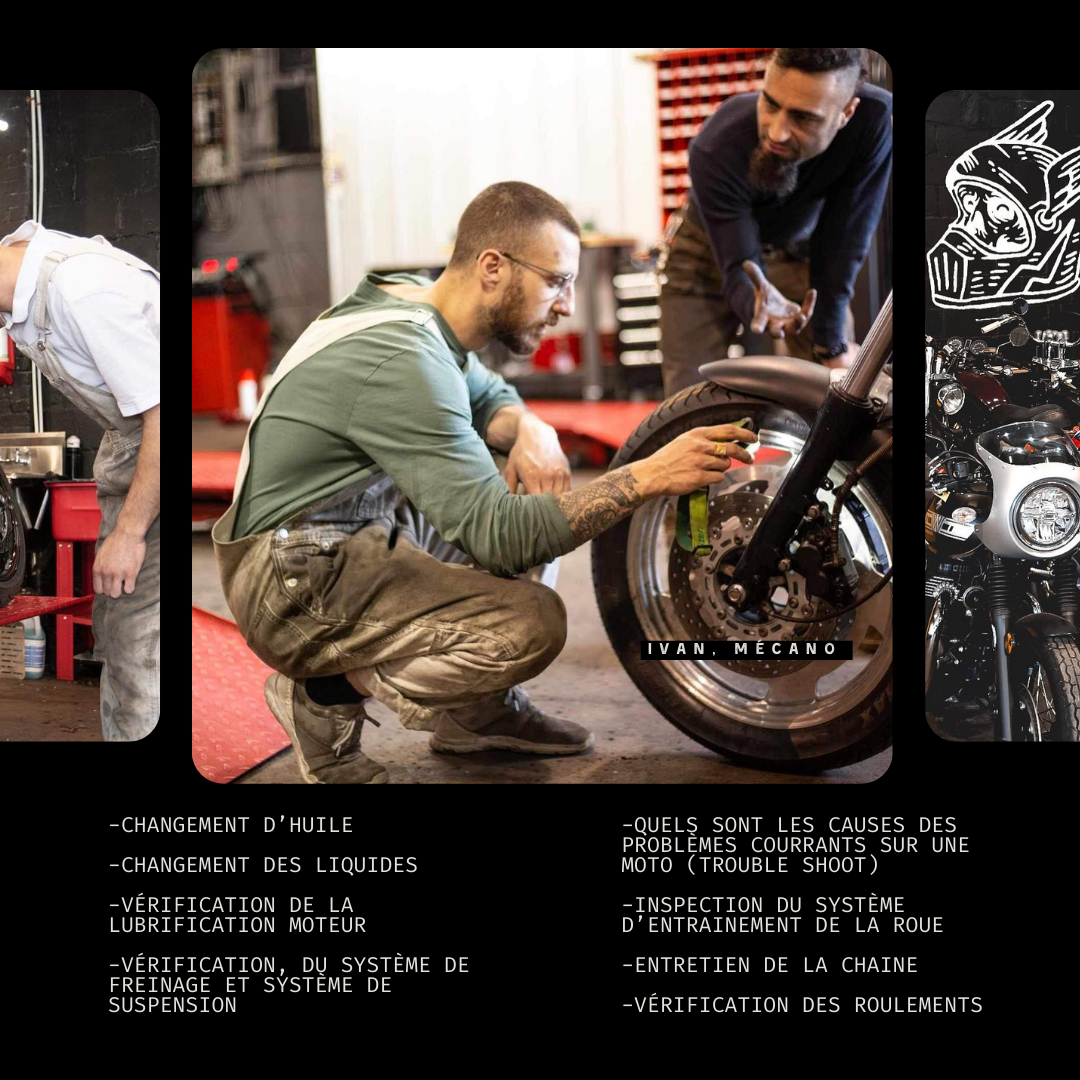 IVAN, MÉCANO

-CHANGEMENT D'HUILE

-CHANGEMENT DES LIQUIDES

-VÉRIFICATION DE LA LUBRIFICATION MOTEUR

-VÉRIFICATION, DU SYSTÈME DE FREINAGE ET SYSTÈME DE SUSPENSION

-QUELS SONT LES CAUSES DES PROBLÈMES COURRANTS SUR UNE MOTO (TROUBLE SHOOT)

-INSPECTION DU SYSTÈME D'ENTRAINEMENT DE LA ROUE

-ENTRETIEN DE LA CHAINE

-VÉRIFICATION DES ROULEMENTS