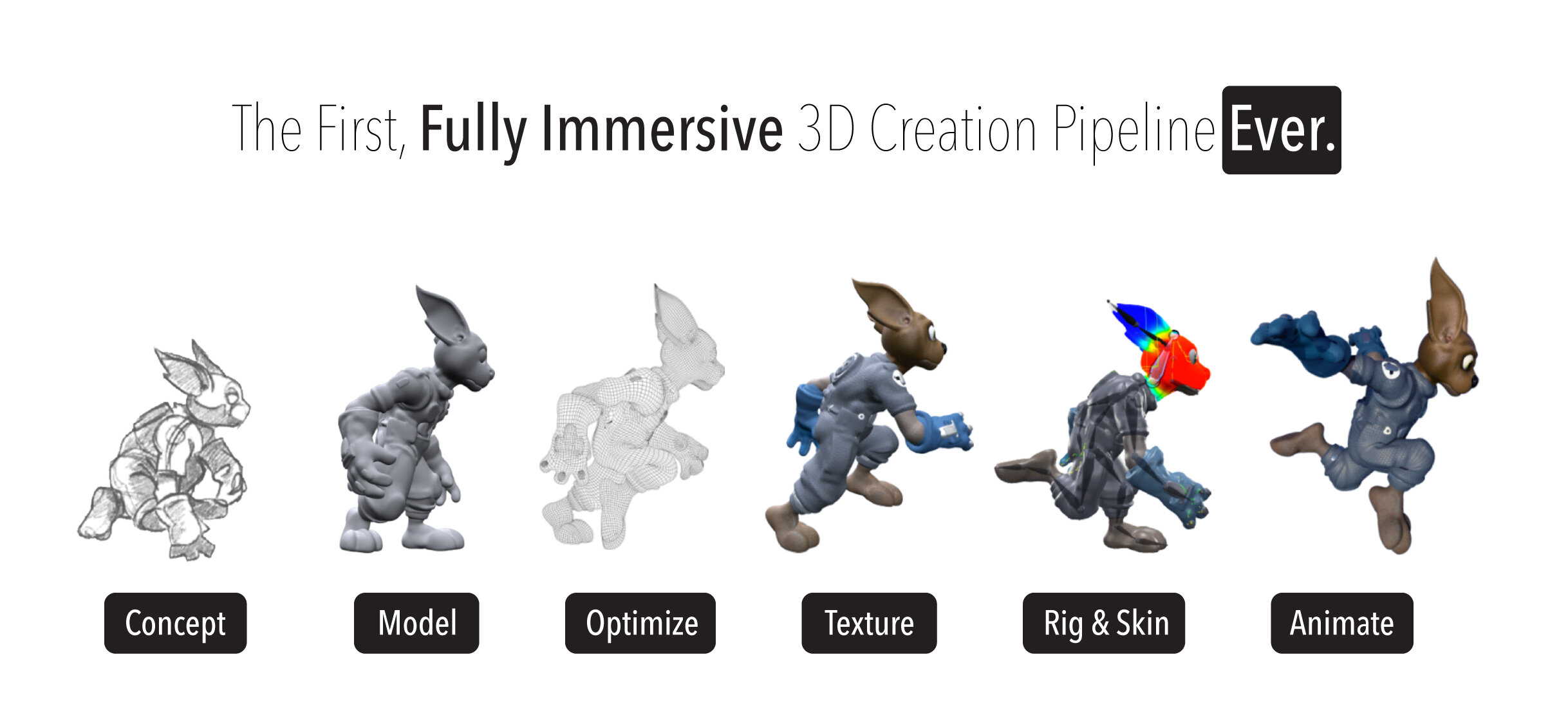 The First, Fully Immersive 3D Creation Pipeline Ever.

Concept

Model

Optimize

Texture

Rig & Skin

Animate