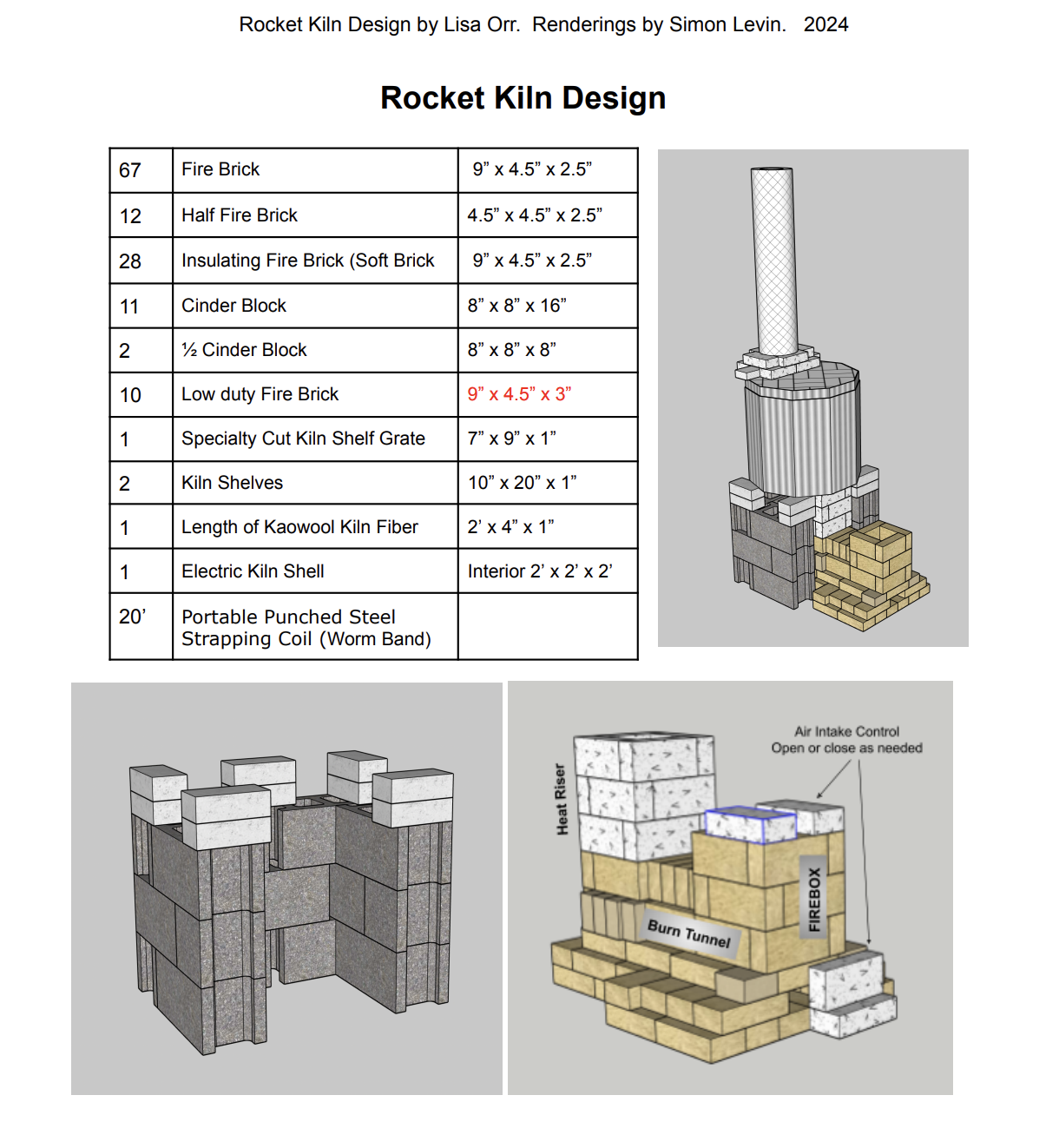 Rocket Kiln Design by Lisa Orr. Renderings by Simon Levin. 2024

Rocket Kiln Design

| 67 | Fire Brick | 9” x 4.5” x 2.5” |
|---|---|---|
| 12 | Half Fire Brick | 4.5” x 4.5” x 2.5” |
| 28 | Insulating Fire Brick (Soft Brick | 9” x 4.5” x 2.5” |
| 11 | Cinder Block | 8” x 8” x 16” |
| 2 | ½ Cinder Block | 8” x 8” x 8” |
| 10 | Low duty Fire Brick | 9” x 4.5” x 3” |
| 1 | Specialty Cut Kiln Shelf Grate | 7” x 9” x 1” |
| 2 | Kiln Shelves | 10” x 20” x 1” |
| 1 | Length of Kaowool Kiln Fiber | 2’ x 4” x 1” |
| 1 | Electric Kiln Shell | Interior 2’ x 2’ x 2’ |
| 20’ | Portable Punched Steel Strapping Coil (Worm Band) | |

Air Intake Control
Open or close as needed

Heat Riser

FIREBOX

Burn Tunnel