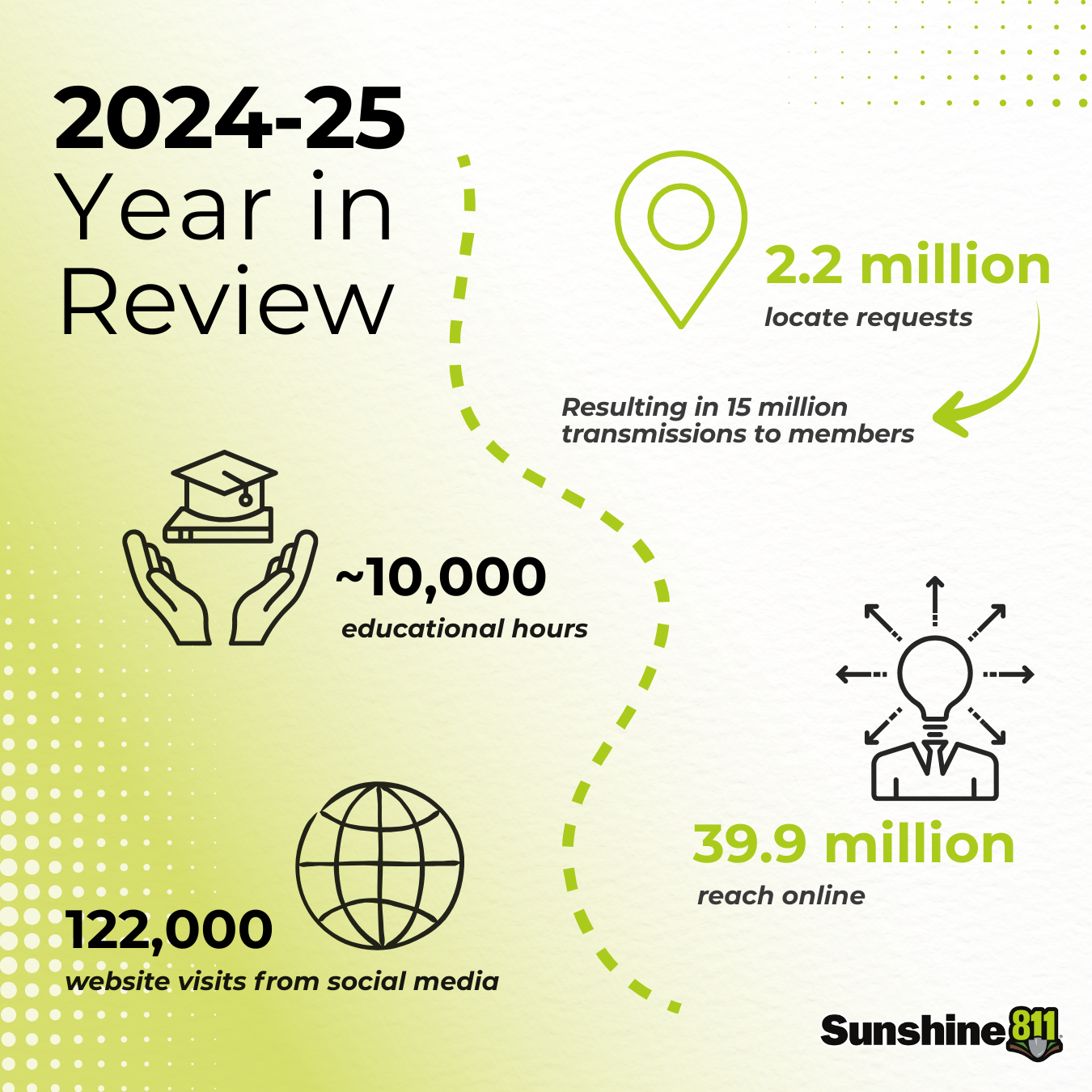 2024-25
Year in
Review

2.2 million
locate requests

Resulting in 15 million transmissions to members

~10,000
educational hours

39.9 million
reach online

122,000
website visits from social media

Sunshine811