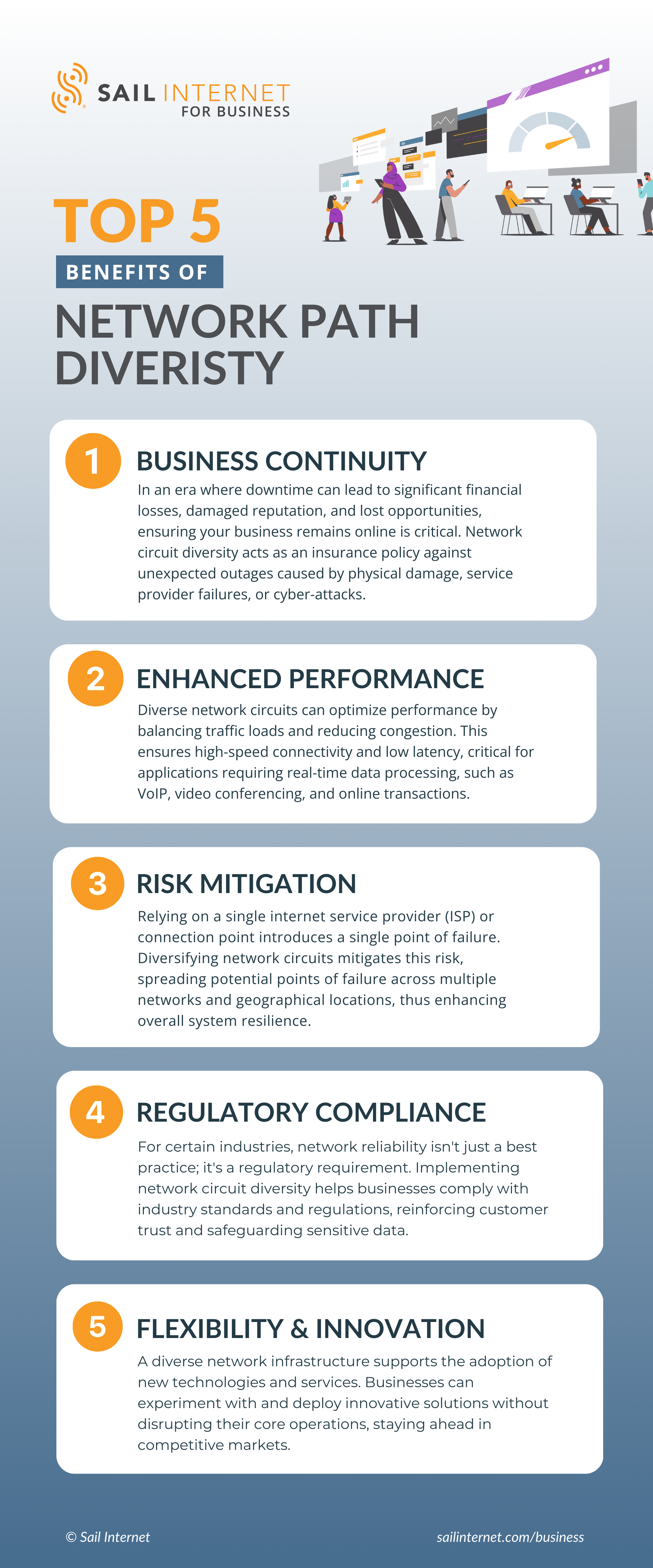 SAIL INTERNET
FOR BUSINESS

TOP 5
BENEFITS OF
NETWORK PATH DIVERISTY

1
BUSINESS CONTINUITY
In an era where downtime can lead to significant financial losses, damaged reputation, and lost opportunities, ensuring your business remains online is critical. Network circuit diversity acts as an insurance policy against unexpected outages caused by physical damage, service provider failures, or cyber-attacks.

2
ENHANCED PERFORMANCE
Diverse network circuits can optimize performance by balancing traffic loads and reducing congestion. This ensures high-speed connectivity and low latency, critical for applications requiring real-time data processing, such as VoIP, video conferencing, and online transactions.

3
RISK MITIGATION
Relying on a single internet service provider (ISP) or connection point introduces a single point of failure. Diversifying network circuits mitigates this risk, spreading potential points of failure across multiple networks and geographical locations, thus enhancing overall system resilience.

4
REGULATORY COMPLIANCE
For certain industries, network reliability isn't just a best practice; it's a regulatory requirement. Implementing network circuit diversity helps businesses comply with industry standards and regulations, reinforcing customer trust and safeguarding sensitive data.

5
FLEXIBILITY & INNOVATION
A diverse network infrastructure supports the adoption of new technologies and services. Businesses can experiment with and deploy innovative solutions without disrupting their core operations, staying ahead in competitive markets.

© Sail Internet
sailinternet.com/business