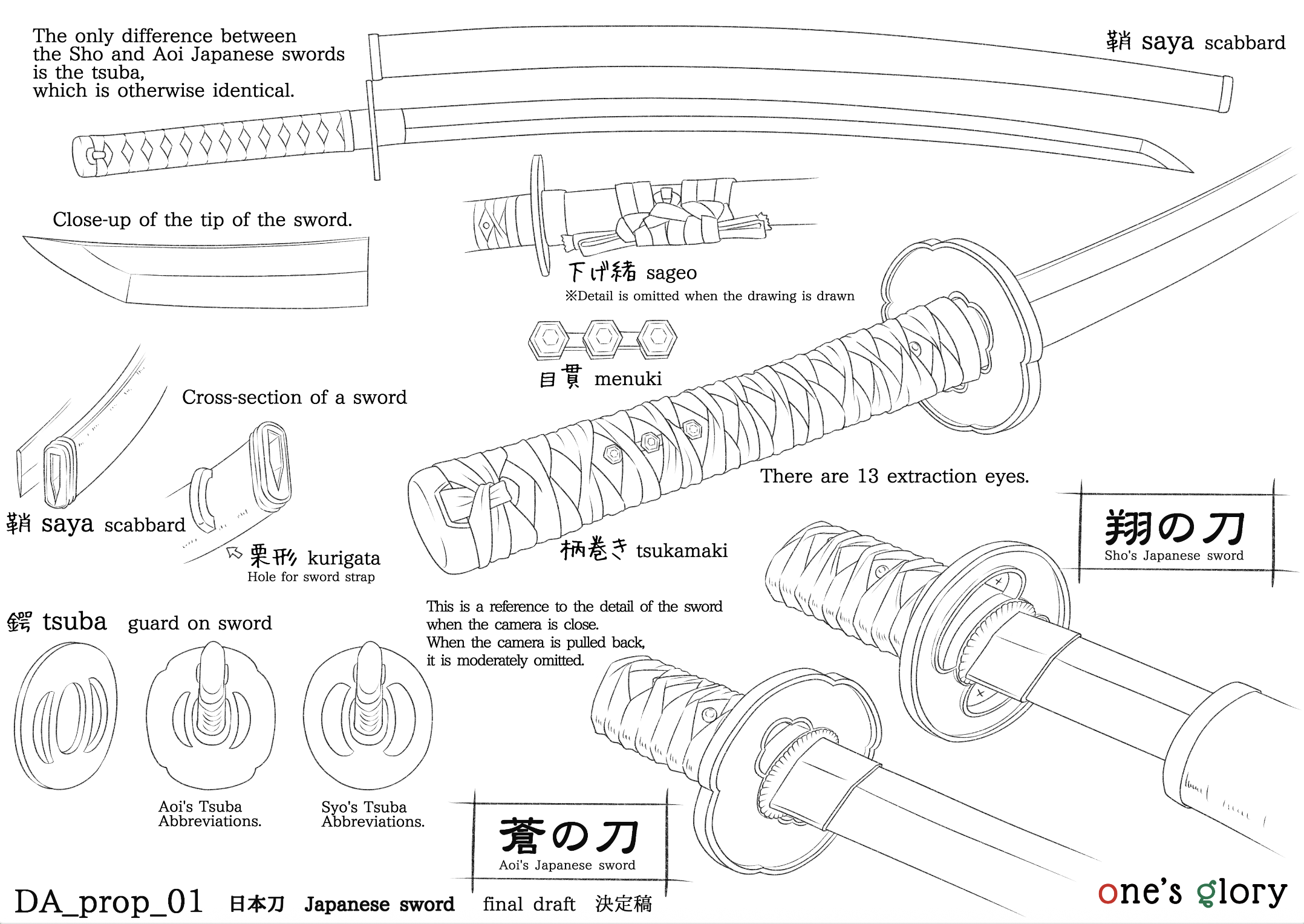 The only difference between the Sho and Aoi Japanese swords is the tsuba, which is otherwise identical.

鞘 saya scabbard

Close-up of the tip of the sword.

下げ緒 sageo
※Detail is omitted when the drawing is drawn

目貫 menuki

Cross-section of a sword

鞘 saya scabbard

栗形 kurigata
Hole for sword strap

柄巻き tsukamaki

There are 13 extraction eyes.

翔の刀
Sho's Japanese sword

鍔 tsuba guard on sword

This is a reference to the detail of the sword when the camera is close.
When the camera is pulled back, it is moderately omitted.

Aoi's Tsuba Abbreviations.

Syo's Tsuba Abbreviations.

蒼の刀
Aoi's Japanese sword

DA_prop_01 日本刀 Japanese sword final draft 決定稿

one's glory