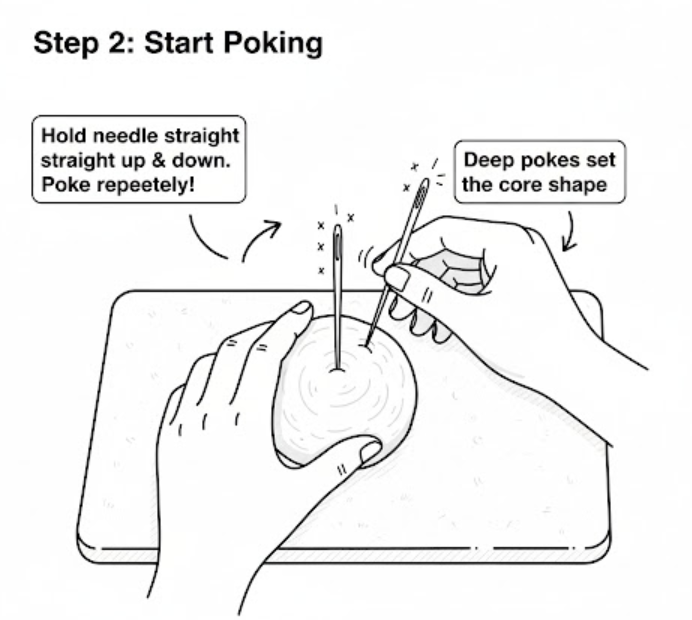 Step 2: Start Poking

Hold needle straight straight up & down. Poke repeetely!

Deep pokes set the core shape