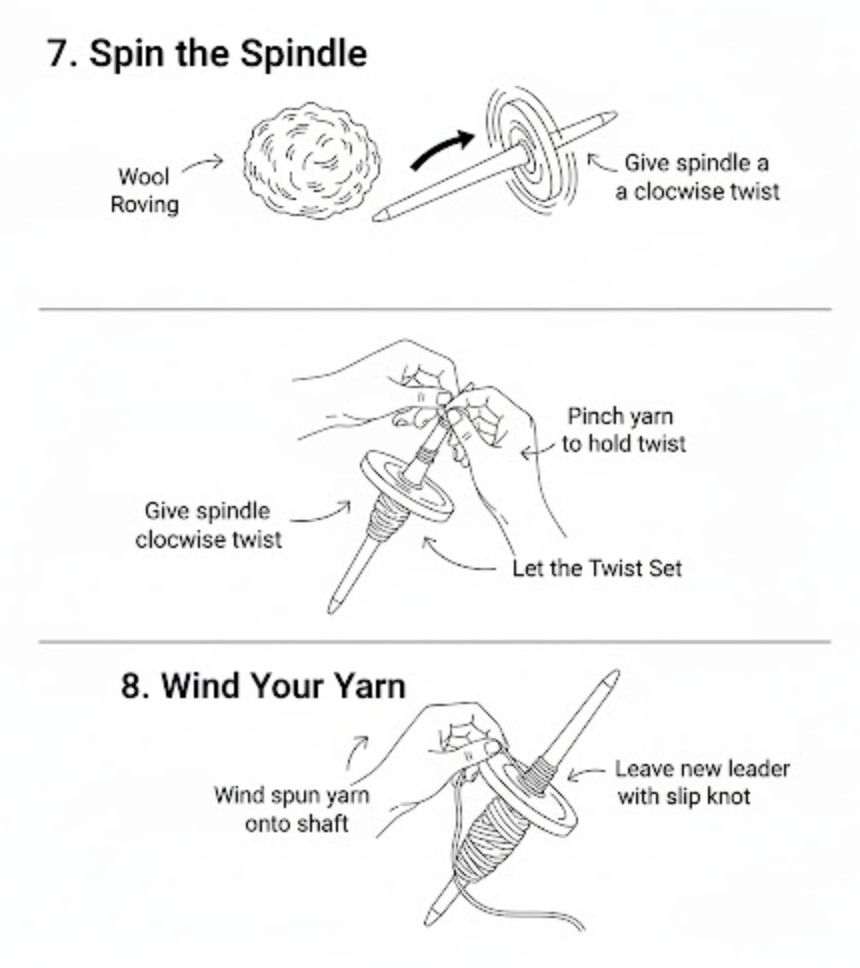 7. Spin the Spindle

Wool Roving

Give spindle a a clocwise twist

Pinch yarn to hold twist

Give spindle clocwise twist

Let the Twist Set

8. Wind Your Yarn

Wind spun yarn onto shaft

Leave new leader with slip knot