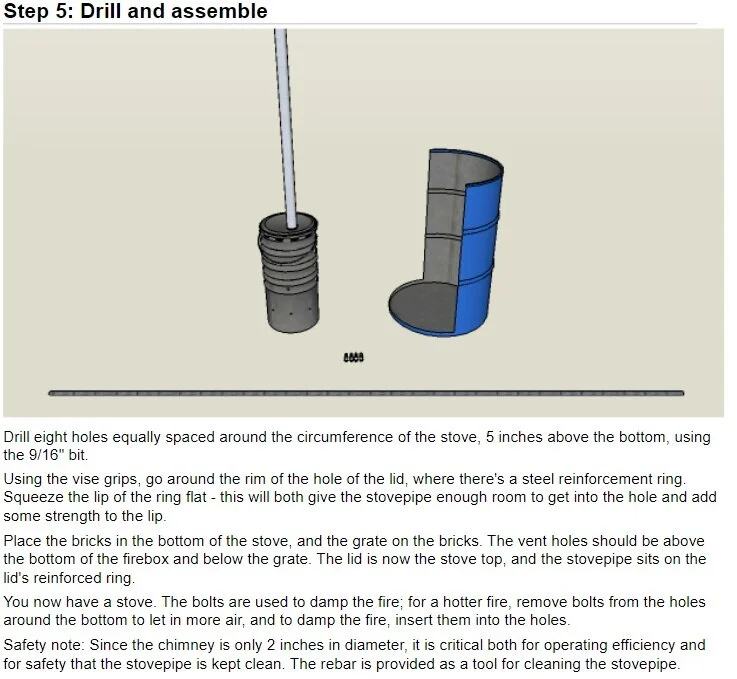 Step 5: Drill and assemble

Drill eight holes equally spaced around the circumference of the stove, 5 inches above the bottom, using the 9/16" bit.

Using the vise grips, go around the rim of the hole of the lid, where there's a steel reinforcement ring. Squeeze the lip of the ring flat - this will both give the stovepipe enough room to get into the hole and add some strength to the lip.

Place the bricks in the bottom of the stove, and the grate on the bricks. The vent holes should be above the bottom of the firebox and below the grate. The lid is now the stove top, and the stovepipe sits on the lid's reinforced ring.

You now have a stove. The bolts are used to damp the fire; for a hotter fire, remove bolts from the holes around the bottom to let in more air, and to damp the fire, insert them into the holes.

Safety note: Since the chimney is only 2 inches in diameter, it is critical both for operating efficiency and for safety that the stovepipe is kept clean. The rebar is provided as a tool for cleaning the stovepipe.