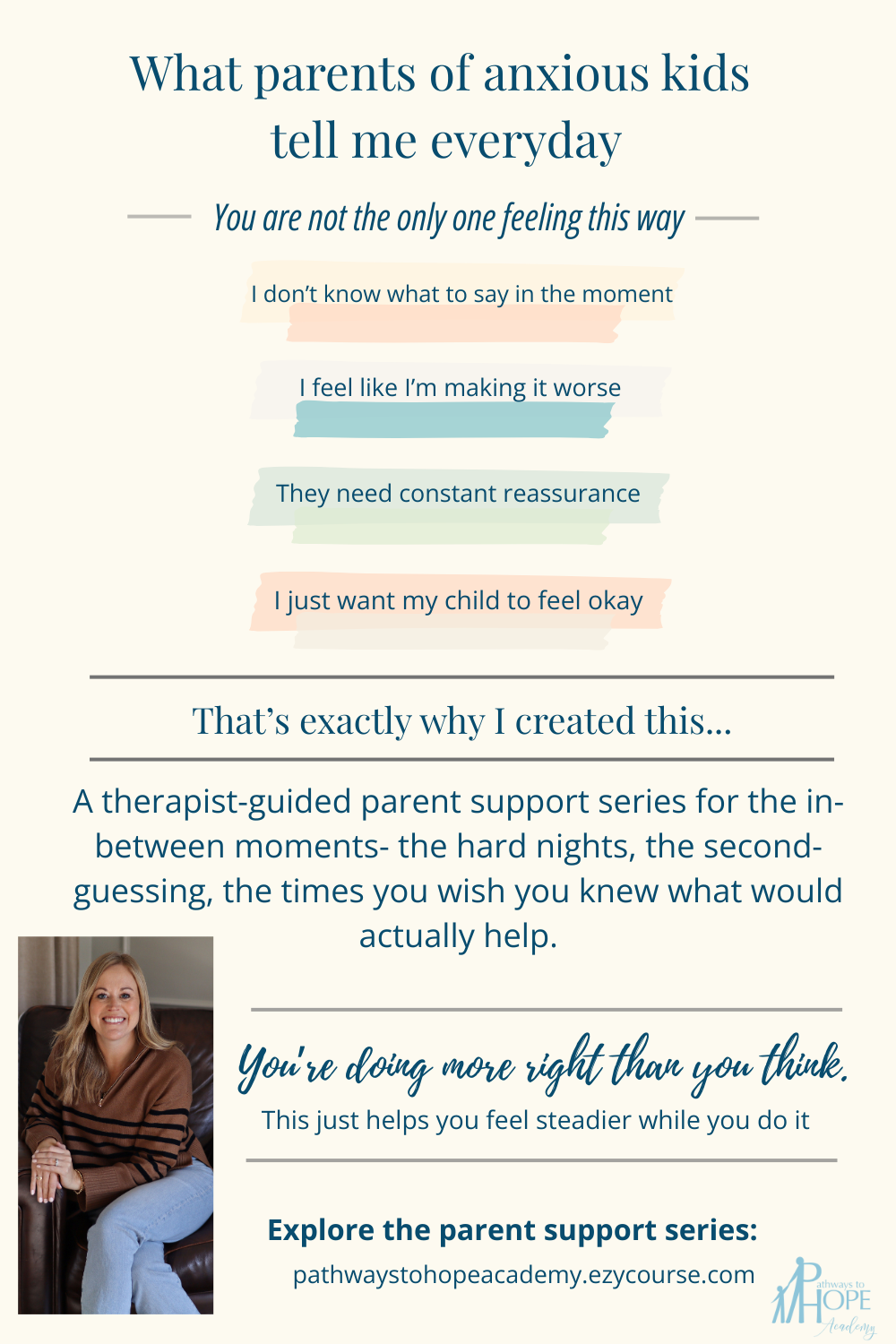 What parents of anxious kids tell me everyday

You are not the only one feeling this way

I don't know what to say in the moment

I feel like I'm making it worse

They need constant reassurance

I just want my child to feel okay

That's exactly why I created this...

A therapist-guided parent support series for the in-between moments- the hard nights, the second-guessing, the times you wish you knew what would actually help.

You're doing more right than you think.

This just helps you feel steadier while you do it

Explore the parent support series:

pathwaystohopeacademy.ezycourse.com

Pathways to HOPE Academy