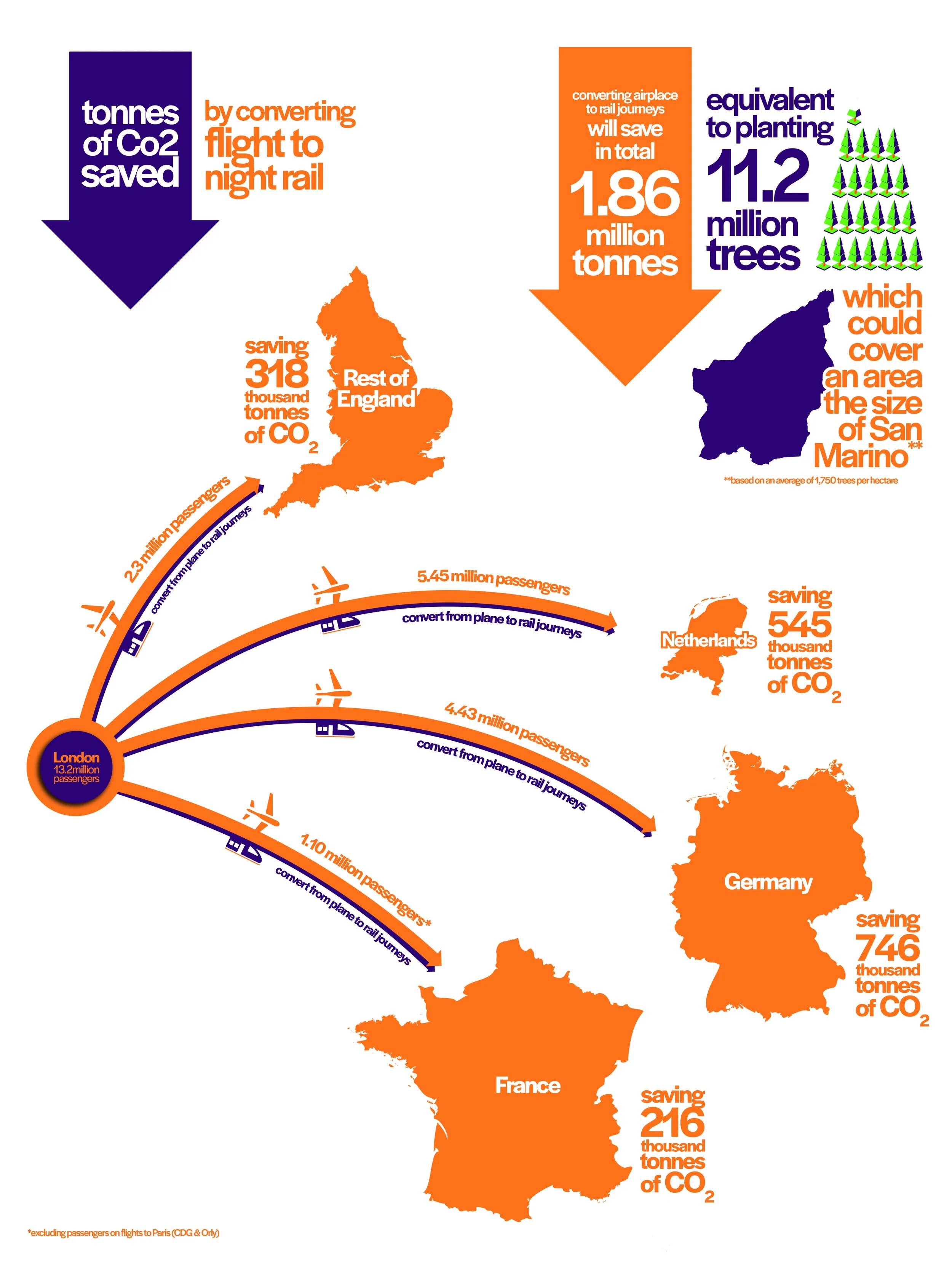 tonnes of Co2 saved

by converting flight to night rail

converting airplace to rail journeys will save in total 1.86 million tonnes

equivalent to planting 11.2 million trees

which could cover an area the size of San Marino**

**based on an average of 1,750 trees per hectare

saving 318 thousand tonnes of $CO_2$

Rest of England

2.3 million passengers

convert from plane to rail journeys

5.45 million passengers

convert from plane to rail journeys

Netherlands

saving 545 thousand tonnes of $CO_2$

London 13.2million passengers

4.43 million passengers

convert from plane to rail journeys

Germany

saving 746 thousand tonnes of $CO_2$

1.10 million passengers*

convert from plane to rail journeys

France

saving 216 thousand tonnes of $CO_2$

*excluding passengers on flights to Paris (CDG & Orly)