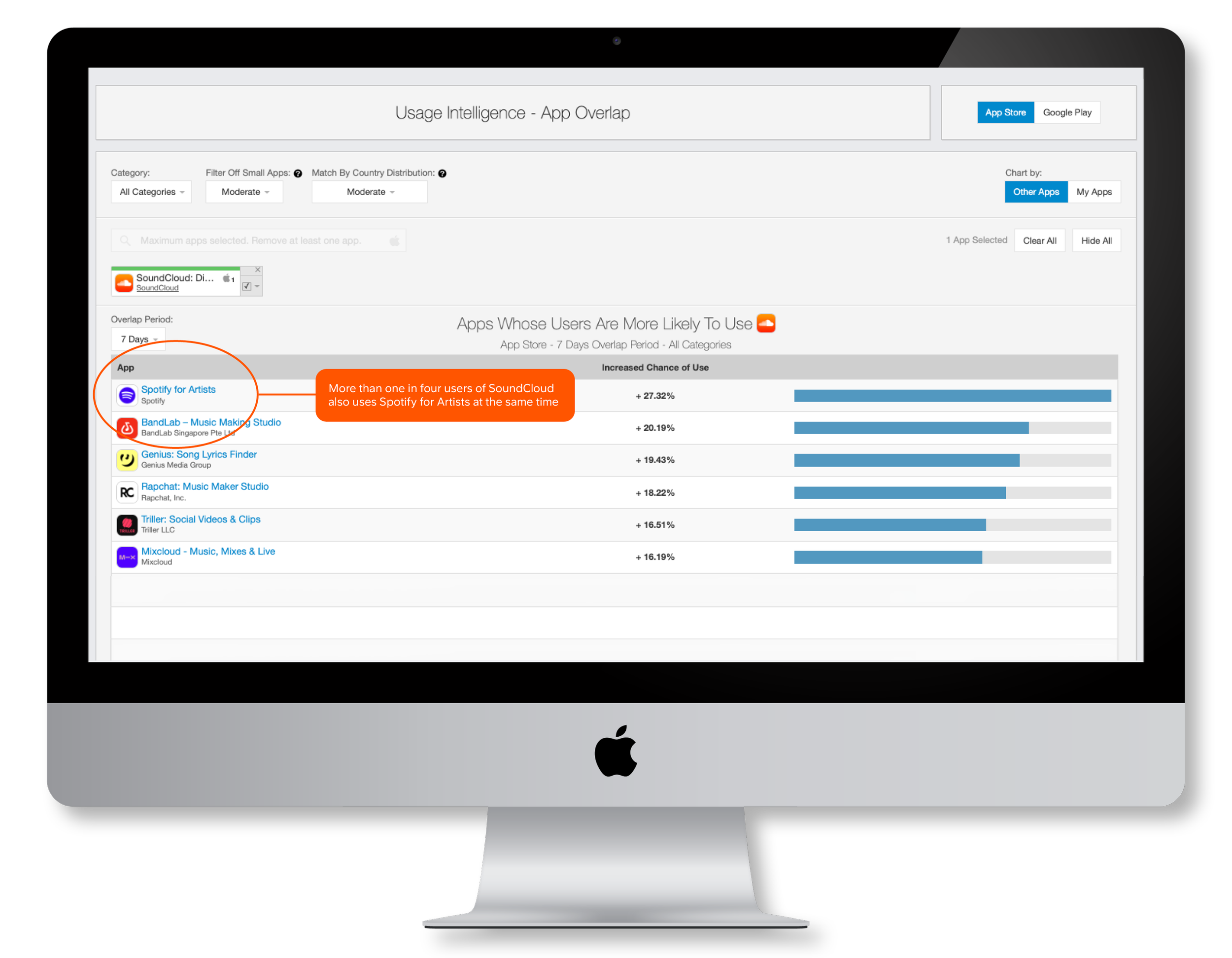 Usage Intelligence - App Overlap

App Store Google Play

Category: All Categories

Filter Off Small Apps: Moderate

Match By Country Distribution: Moderate

Chart by: Other Apps My Apps

Maximum apps selected. Remove at least one app.

1 App Selected Clear All Hide All

SoundCloud: Di... 1
SoundCloud

Overlap Period: 7 Days

Apps Whose Users Are More Likely To Use

App Store - 7 Days Overlap Period - All Categories

More than one in four users of SoundCloud also uses Spotify for Artists at the same time

| App | Increased Chance of Use |
|---|---|
| Spotify for Artists Spotify | + 27.32% |
| BandLab – Music Making Studio BandLab Singapore Pte Ltd | + 20.19% |
| Genius: Song Lyrics Finder Genius Media Group | + 19.43% |
| Rapchat: Music Maker Studio Rapchat, Inc. | + 18.22% |
| Triller: Social Videos & Clips Triller LLC | + 16.51% |
| Mixcloud - Music, Mixes & Live Mixcloud | + 16.19% |