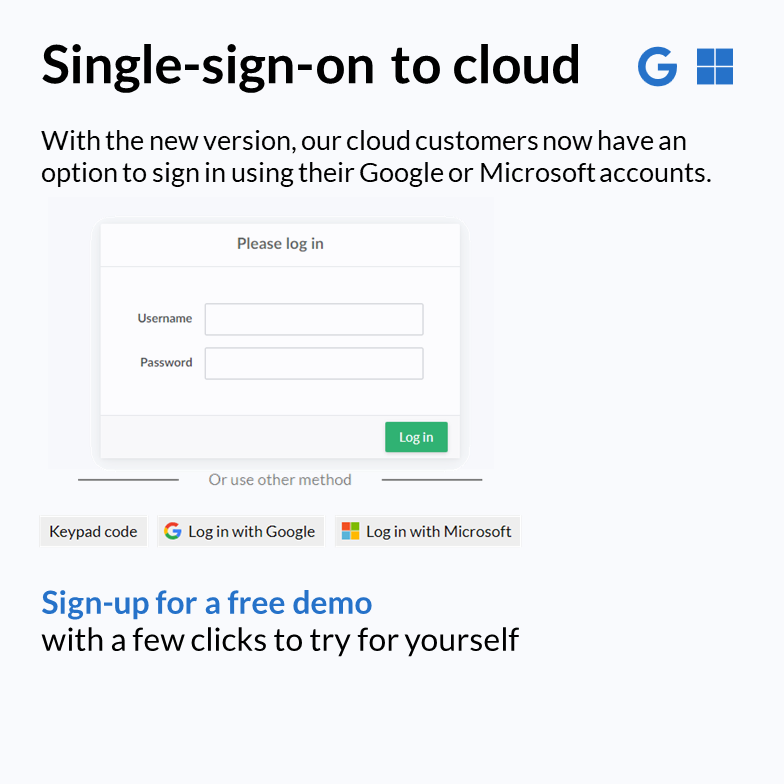 Single-sign-on to cloud

With the new version, our cloud customers now have an option to sign in using their Google or Microsoft accounts.

Please log in

Username

Password

Log in

Or use other method

Keypad code

Log in with Google

Log in with Microsoft

Sign-up for a free demo
with a few clicks to try for yourself