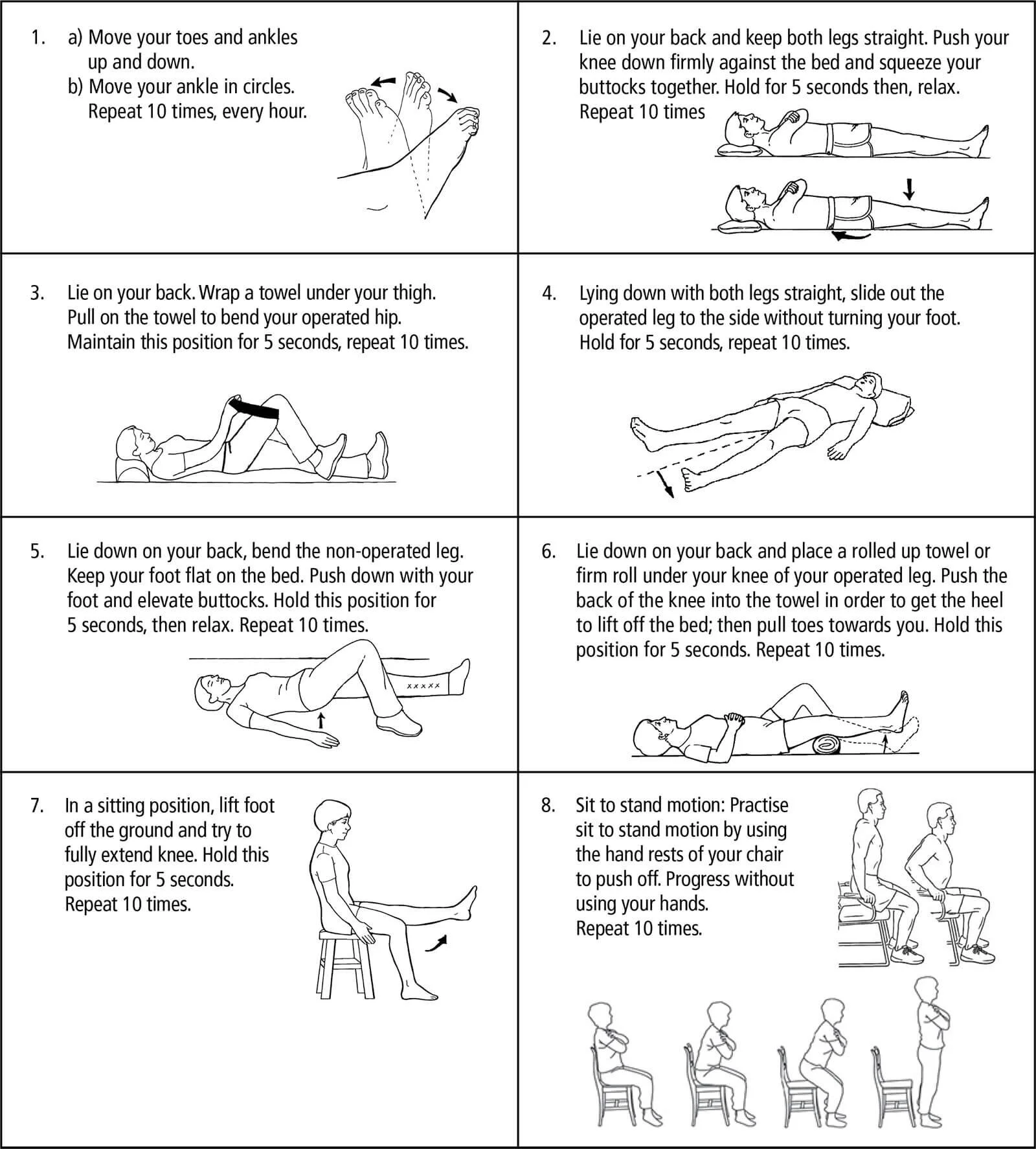 1. a) Move your toes and ankles up and down.
b) Move your ankle in circles. Repeat 10 times, every hour.

2. Lie on your back and keep both legs straight. Push your knee down firmly against the bed and squeeze your buttocks together. Hold for 5 seconds then, relax. Repeat 10 times

3. Lie on your back. Wrap a towel under your thigh. Pull on the towel to bend your operated hip. Maintain this position for 5 seconds, repeat 10 times.

4. Lying down with both legs straight, slide out the operated leg to the side without turning your foot. Hold for 5 seconds, repeat 10 times.

5. Lie down on your back, bend the non-operated leg. Keep your foot flat on the bed. Push down with your foot and elevate buttocks. Hold this position for 5 seconds, then relax. Repeat 10 times.

xxxxx

6. Lie down on your back and place a rolled up towel or firm roll under your knee of your operated leg. Push the back of the knee into the towel in order to get the heel to lift off the bed; then pull toes towards you. Hold this position for 5 seconds. Repeat 10 times.

7. In a sitting position, lift foot off the ground and try to fully extend knee. Hold this position for 5 seconds. Repeat 10 times.

8. Sit to stand motion: Practise sit to stand motion by using the hand rests of your chair to push off. Progress without using your hands. Repeat 10 times.