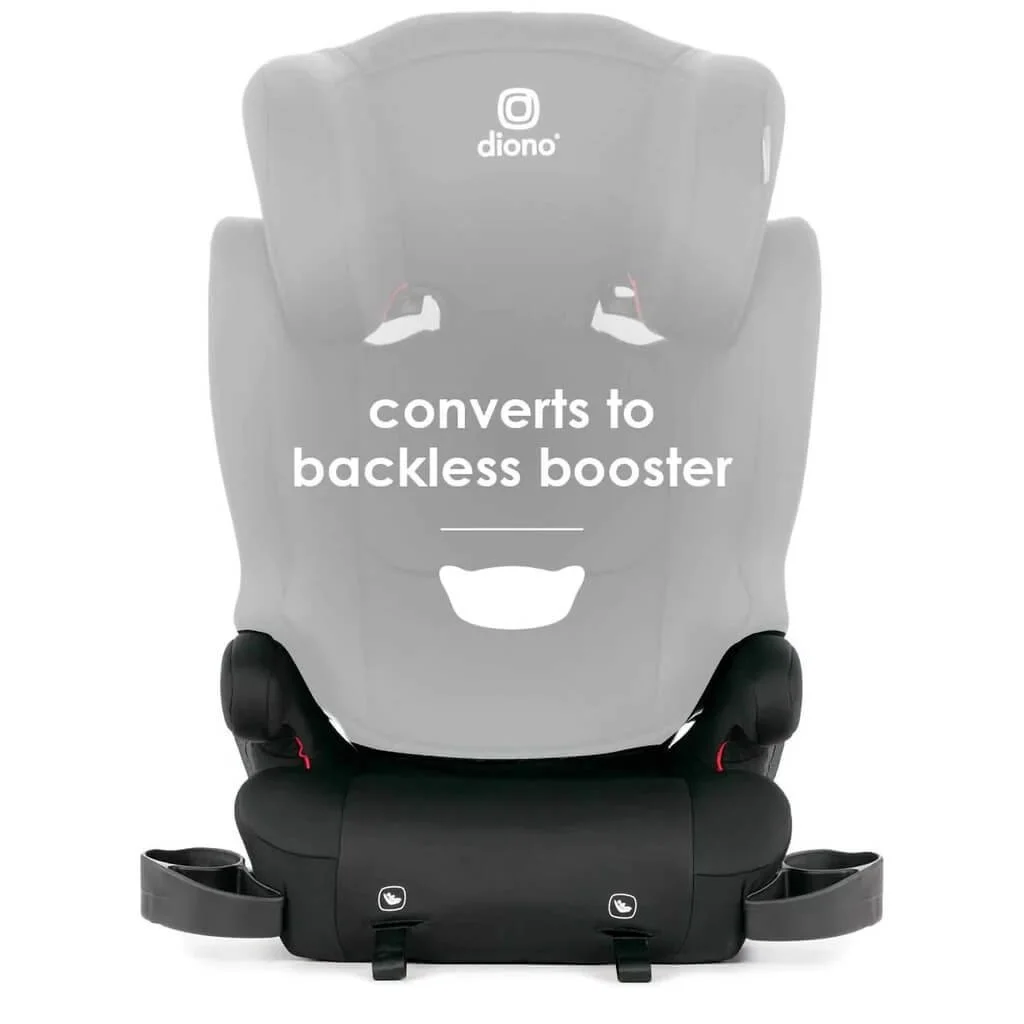 diono

converts to backless booster