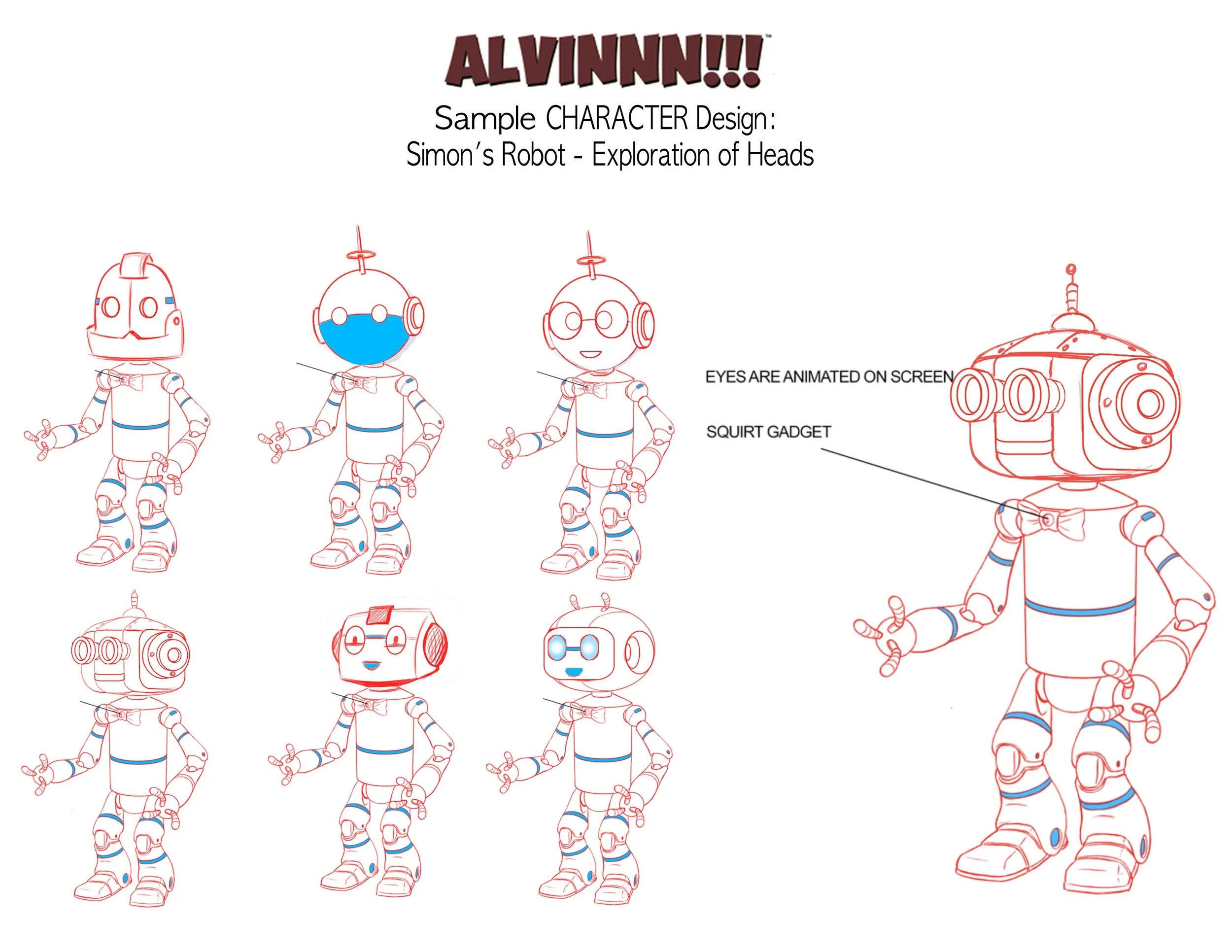 ALVINNN!!!™

Sample CHARACTER Design:
Simon's Robot - Exploration of Heads

EYES ARE ANIMATED ON SCREEN

SQUIRT GADGET