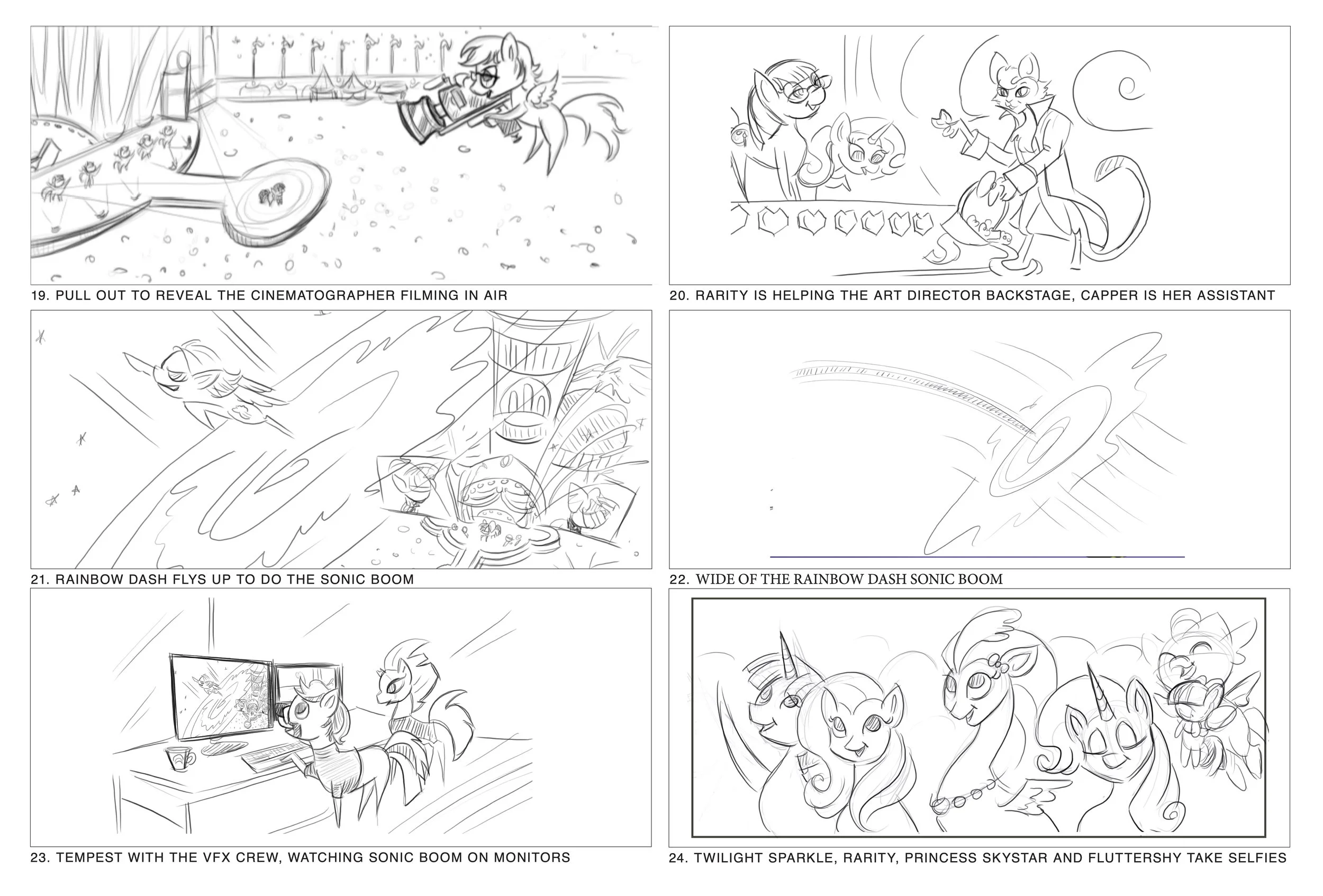 19. PULL OUT TO REVEAL THE CINEMATOGRAPHER FILMING IN AIR

20. RARITY IS HELPING THE ART DIRECTOR BACKSTAGE, CAPPER IS HER ASSISTANT

21. RAINBOW DASH FLYS UP TO DO THE SONIC BOOM

22. WIDE OF THE RAINBOW DASH SONIC BOOM

23. TEMPEST WITH THE VFX CREW, WATCHING SONIC BOOM ON MONITORS

24. TWILIGHT SPARKLE, RARITY, PRINCESS SKYSTAR AND FLUTTERSHY TAKE SELFIES