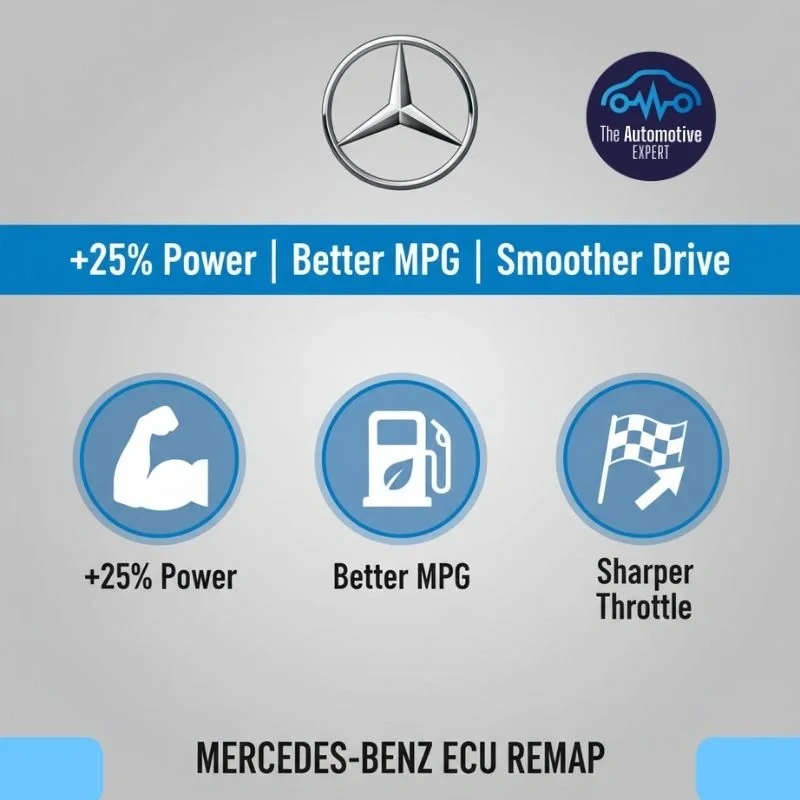 The Automotive EXPERT

+25% Power | Better MPG | Smoother Drive

+25% Power

Better MPG

Sharper Throttle

MERCEDES-BENZ ECU REMAP