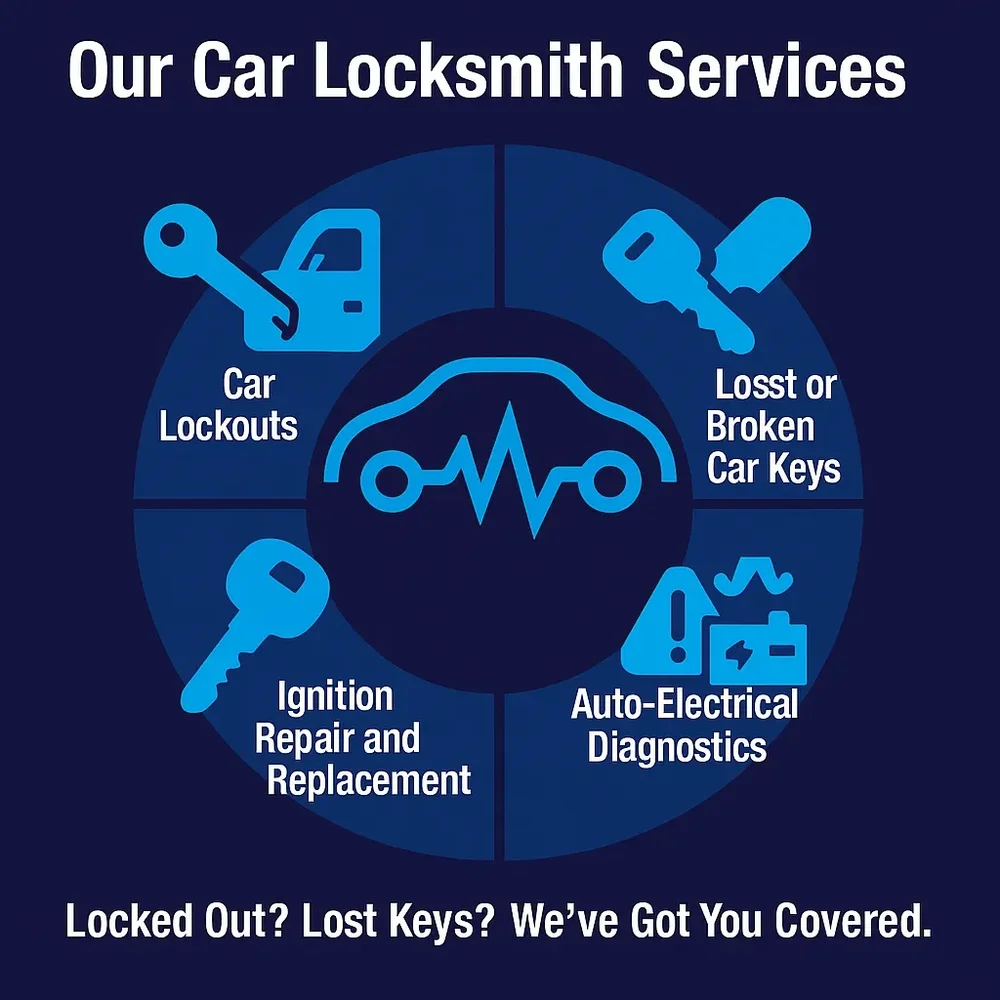 Our Car Locksmith Services

Car Lockouts

Losst or Broken Car Keys

Ignition Repair and Replacement

Auto-Electrical Diagnostics

Locked Out? Lost Keys? We've Got You Covered.