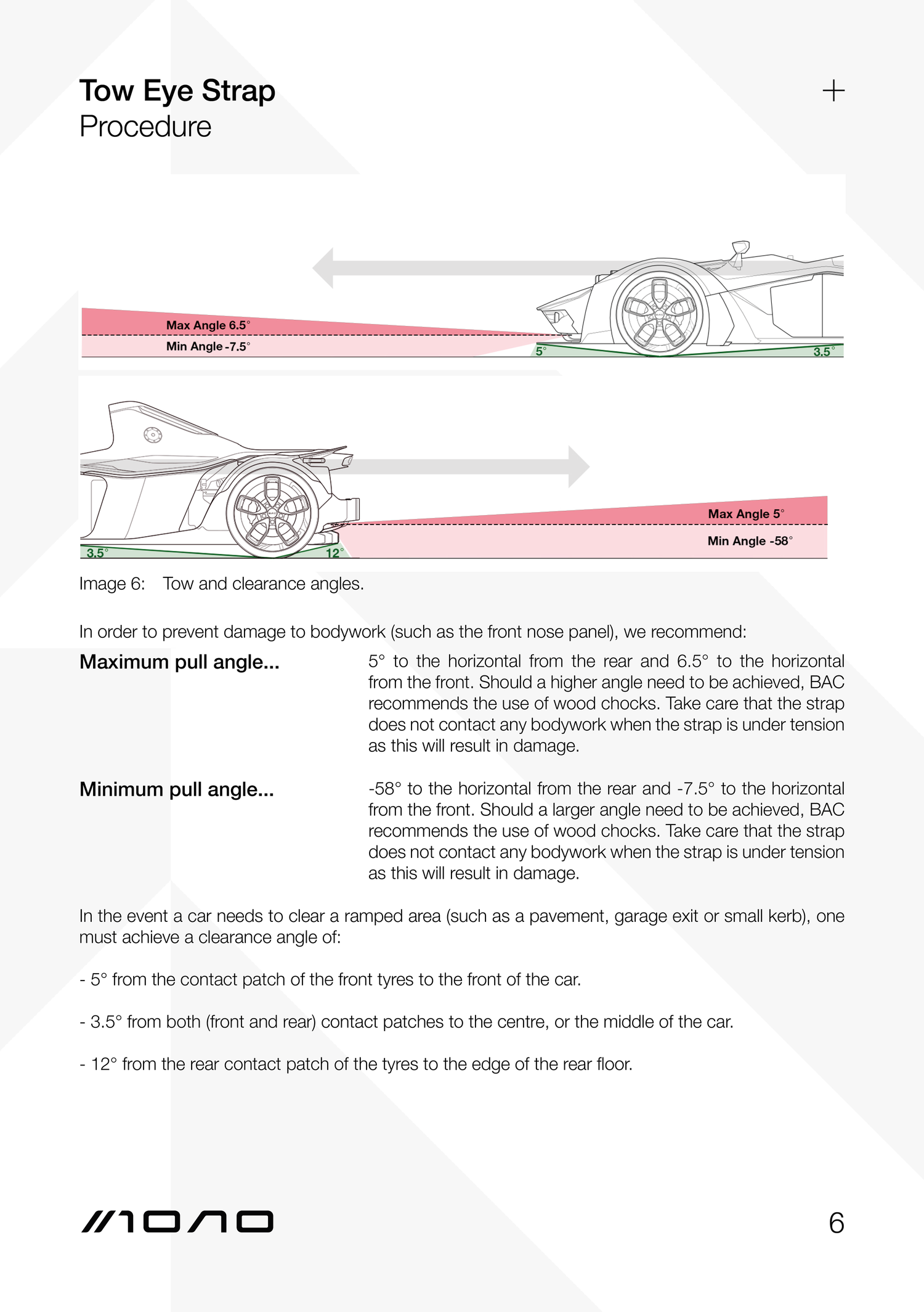 Tow Eye Strap
Procedure

+

Max Angle 6.5°
Min Angle -7.5°
5°
3.5°

3.5°
12°
Max Angle 5°
Min Angle -58°

Image 6: Tow and clearance angles.

In order to prevent damage to bodywork (such as the front nose panel), we recommend:

Maximum pull angle...

5° to the horizontal from the rear and 6.5° to the horizontal from the front. Should a higher angle need to be achieved, BAC recommends the use of wood chocks. Take care that the strap does not contact any bodywork when the strap is under tension as this will result in damage.

Minimum pull angle...

-58° to the horizontal from the rear and -7.5° to the horizontal from the front. Should a larger angle need to be achieved, BAC recommends the use of wood chocks. Take care that the strap does not contact any bodywork when the strap is under tension as this will result in damage.

In the event a car needs to clear a ramped area (such as a pavement, garage exit or small kerb), one must achieve a clearance angle of:

- 5° from the contact patch of the front tyres to the front of the car.

- 3.5° from both (front and rear) contact patches to the centre, or the middle of the car.

- 12° from the rear contact patch of the tyres to the edge of the rear floor.

MONO

6