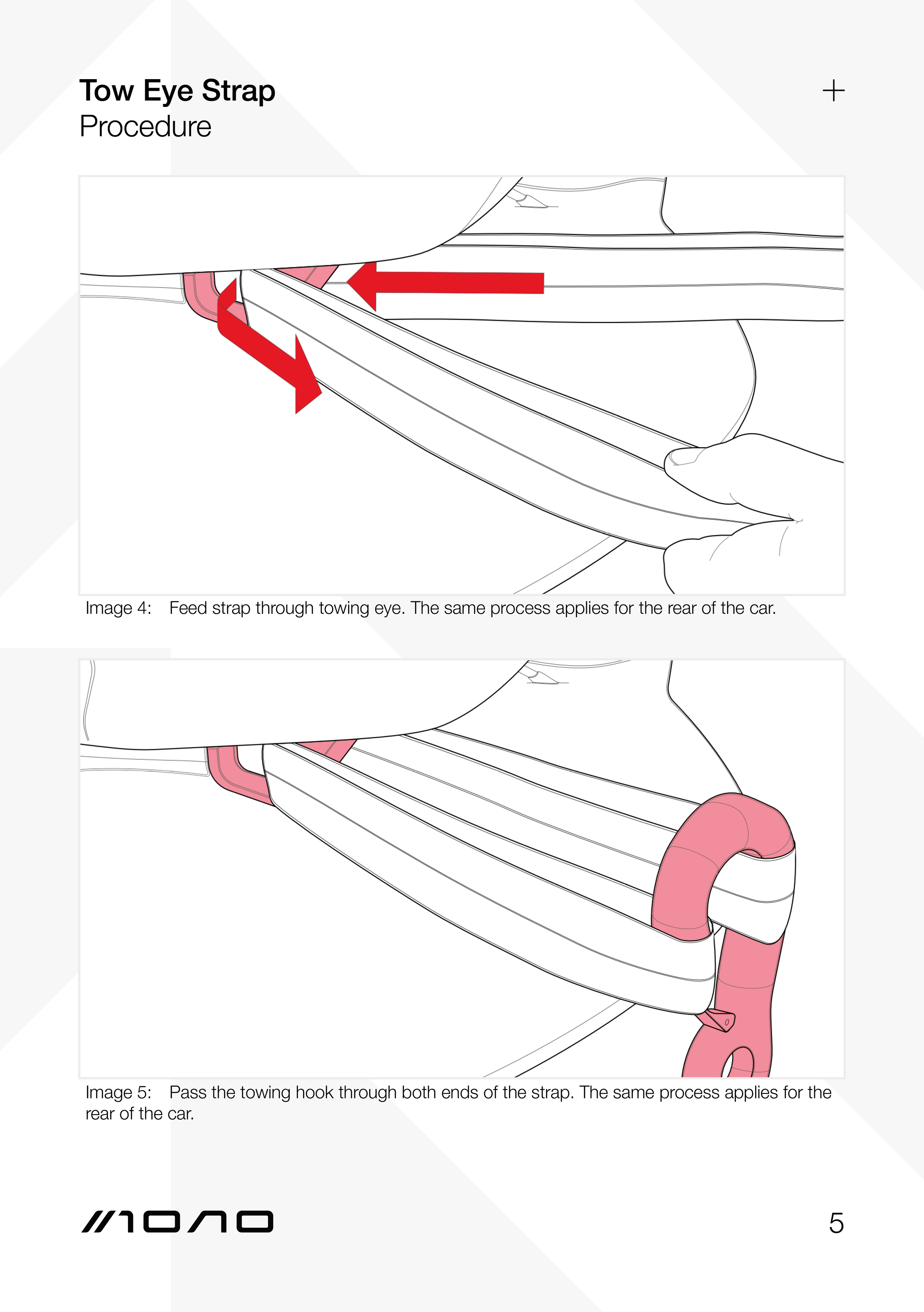 Tow Eye Strap
Procedure

+

Image 4: Feed strap through towing eye. The same process applies for the rear of the car.

Image 5: Pass the towing hook through both ends of the strap. The same process applies for the rear of the car.

MONO

5