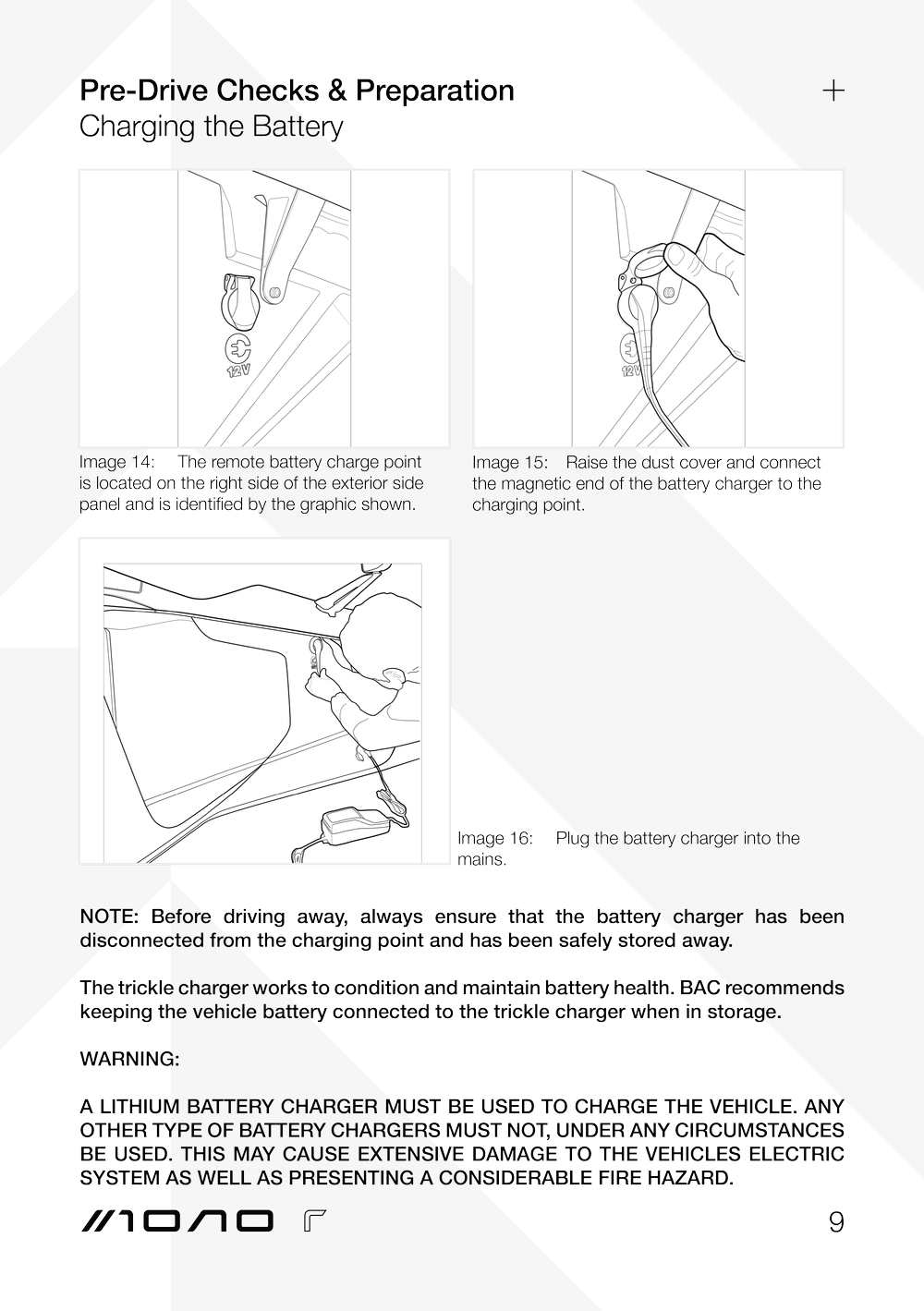 Pre-Drive Checks & Preparation
Charging the Battery

+

12V

12V

Image 14: The remote battery charge point is located on the right side of the exterior side panel and is identified by the graphic shown.

Image 15: Raise the dust cover and connect the magnetic end of the battery charger to the charging point.

Image 16: Plug the battery charger into the mains.

NOTE: Before driving away, always ensure that the battery charger has been disconnected from the charging point and has been safely stored away.

The trickle charger works to condition and maintain battery health. BAC recommends keeping the vehicle battery connected to the trickle charger when in storage.

WARNING:

A LITHIUM BATTERY CHARGER MUST BE USED TO CHARGE THE VEHICLE. ANY OTHER TYPE OF BATTERY CHARGERS MUST NOT, UNDER ANY CIRCUMSTANCES BE USED. THIS MAY CAUSE EXTENSIVE DAMAGE TO THE VEHICLES ELECTRIC SYSTEM AS WELL AS PRESENTING A CONSIDERABLE FIRE HAZARD.

MONO R

9