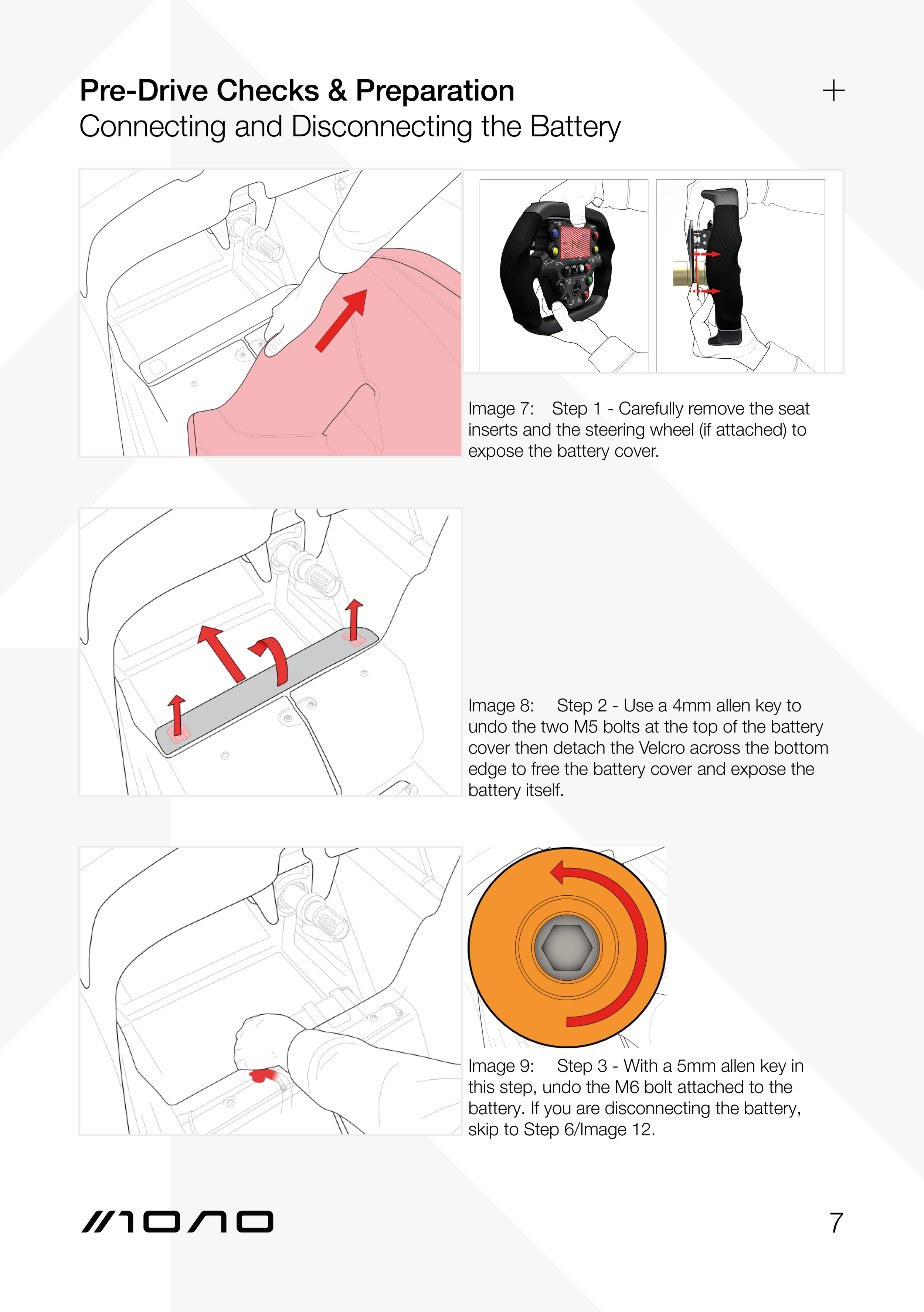 Pre-Drive Checks & Preparation
Connecting and Disconnecting the Battery

+

Image 7: Step 1 - Carefully remove the seat inserts and the steering wheel (if attached) to expose the battery cover.

Image 8: Step 2 - Use a 4mm allen key to undo the two M5 bolts at the top of the battery cover then detach the Velcro across the bottom edge to free the battery cover and expose the battery itself.

Image 9: Step 3 - With a 5mm allen key in this step, undo the M6 bolt attached to the battery. If you are disconnecting the battery, skip to Step 6/Image 12.

MONO

7