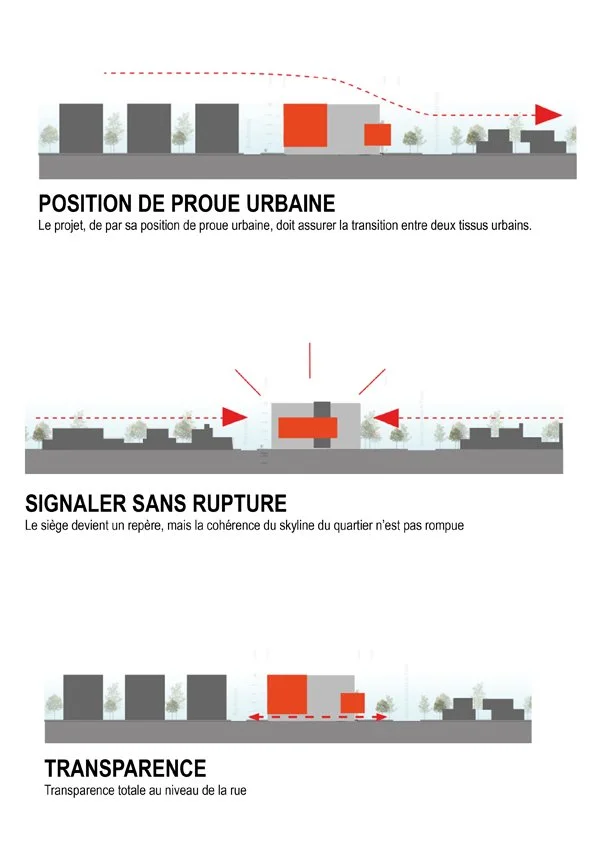 POSITION DE PROUE URBAINE
Le projet, de par sa position de proue urbaine, doit assurer la transition entre deux tissus urbains.

SIGNALER SANS RUPTURE
Le siège devient un repère, mais la cohérence du skyline du quartier n'est pas rompue

TRANSPARENCE
Transparence totale au niveau de la rue