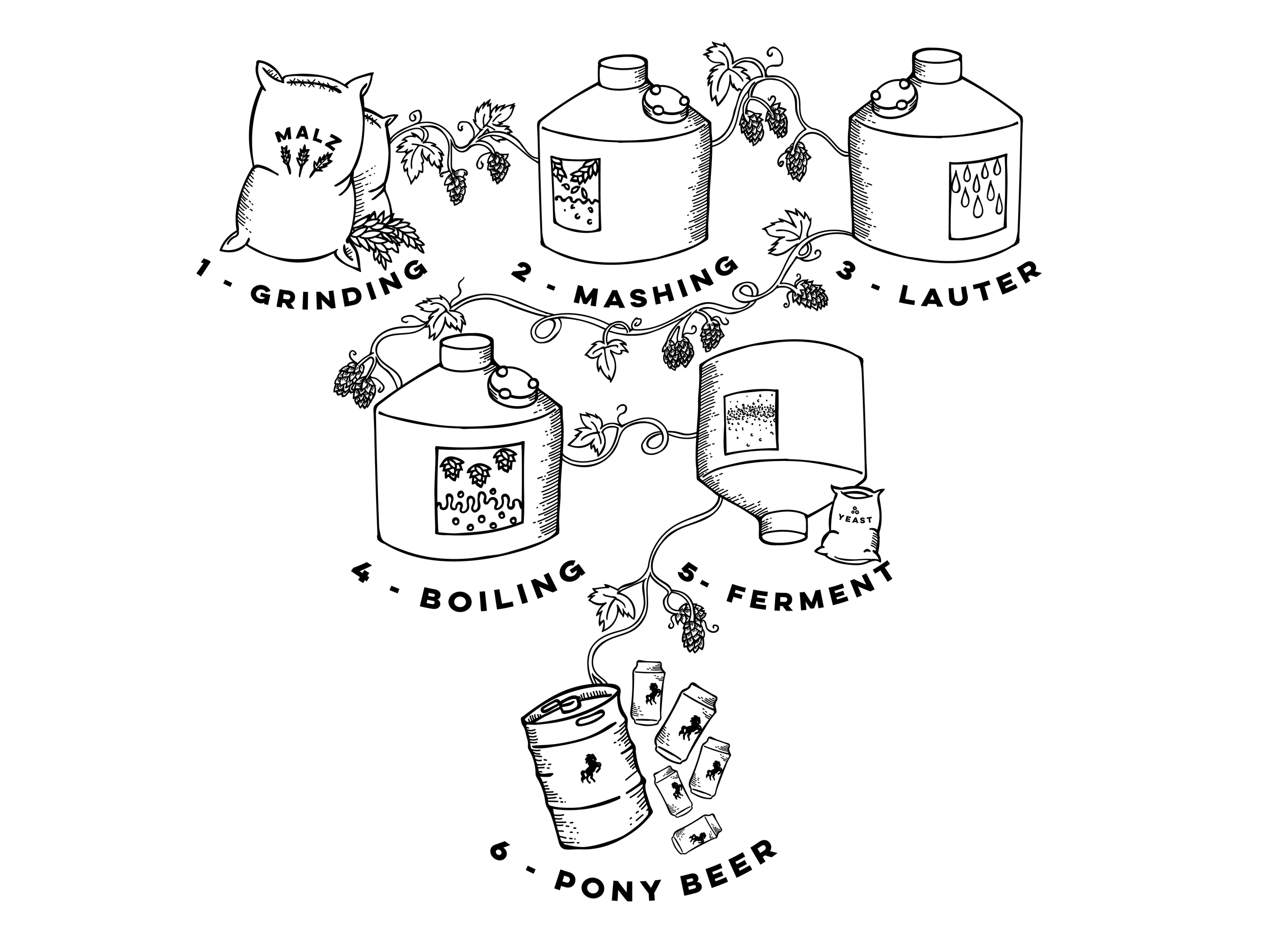 MALZ

1 - GRINDING

2 - MASHING

3 - LAUTER

4 - BOILING

YEAST

5- FERMENT

6 - PONY BEER