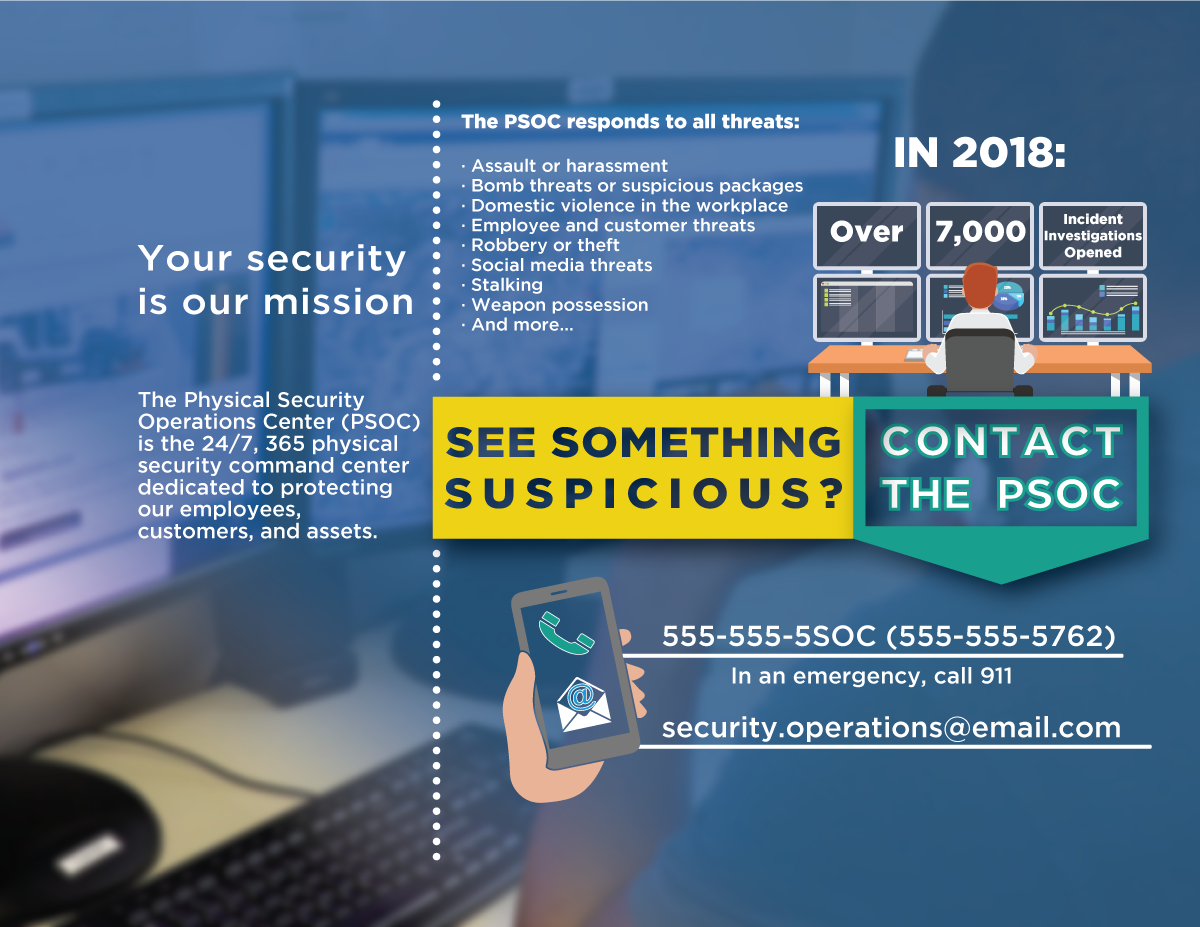 Your security is our mission

The Physical Security Operations Center (PSOC) is the 24/7, 365 physical security command center dedicated to protecting our employees, customers, and assets.

The PSOC responds to all threats:

· Assault or harassment
· Bomb threats or suspicious packages
· Domestic violence in the workplace
· Employee and customer threats
· Robbery or theft
· Social media threats
· Stalking
· Weapon possession
· And more...

IN 2018:

Over 7,000 Incident Investigations Opened

SEE SOMETHING SUSPICIOUS?

CONTACT THE PSOC

555-555-5SOC (555-555-5762)
In an emergency, call 911

security.operations@email.com