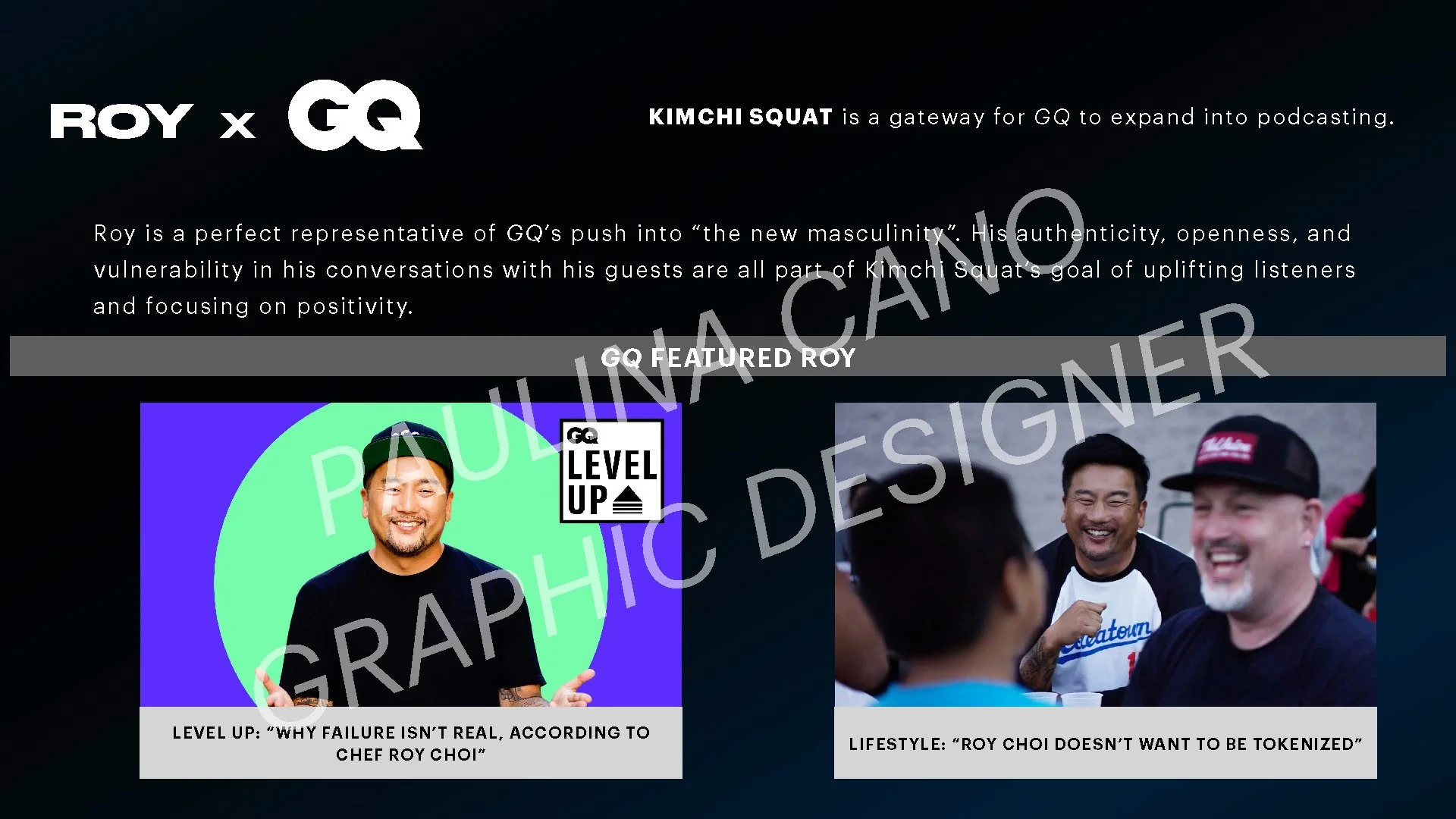 ROY x GQ

KIMCHI SQUAT is a gateway for GQ to expand into podcasting.

Roy is a perfect representative of GQ's push into "the new masculinity". His authenticity, openness, and vulnerability in his conversations with his guests are all part of Kimchi Squat's goal of uplifting listeners and focusing on positivity.

GQ FEATURED ROY

PAULINA CANO
GRAPHIC DESIGNER

GQ LEVEL UP

LEVEL UP: "WHY FAILURE ISN'T REAL, ACCORDING TO CHEF ROY CHOI"

LIFESTYLE: "ROY CHOI DOESN'T WANT TO BE TOKENIZED"