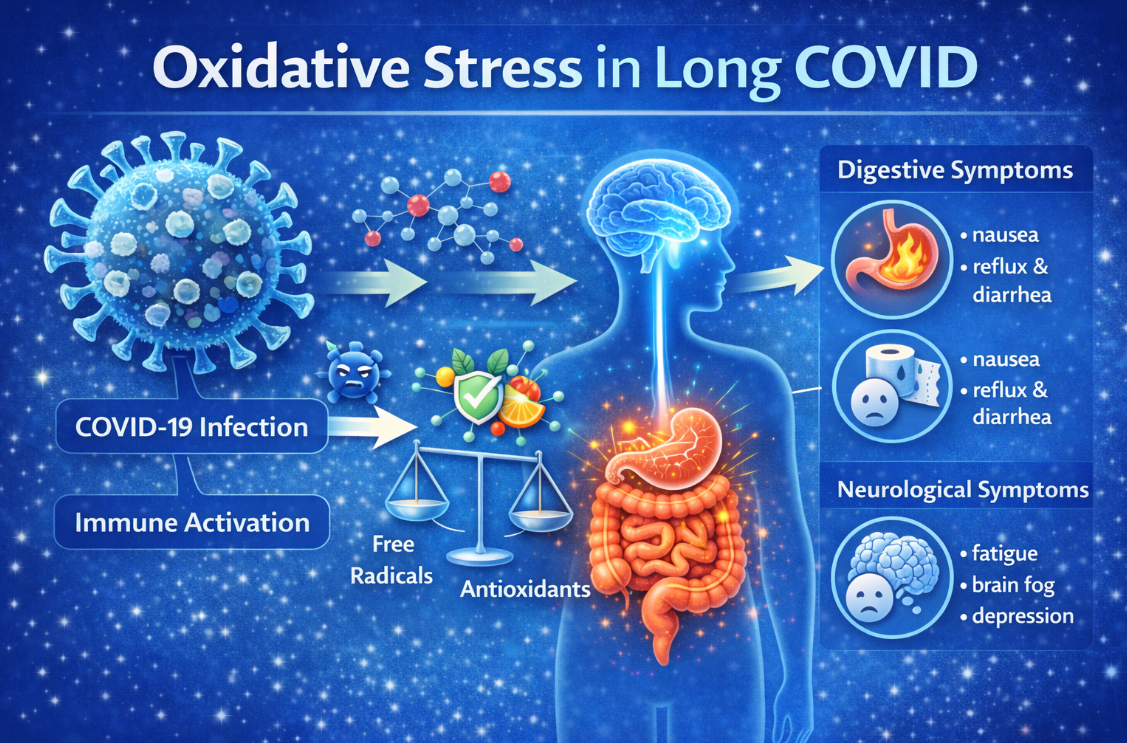 Oxidative Stress in Long COVID

COVID-19 Infection

Immune Activation

Free Radicals

Antioxidants

Digestive Symptoms

• nausea
• reflux & diarrhea

• nausea
• reflux & diarrhea

Neurological Symptoms

• fatigue
• brain fog
• depression