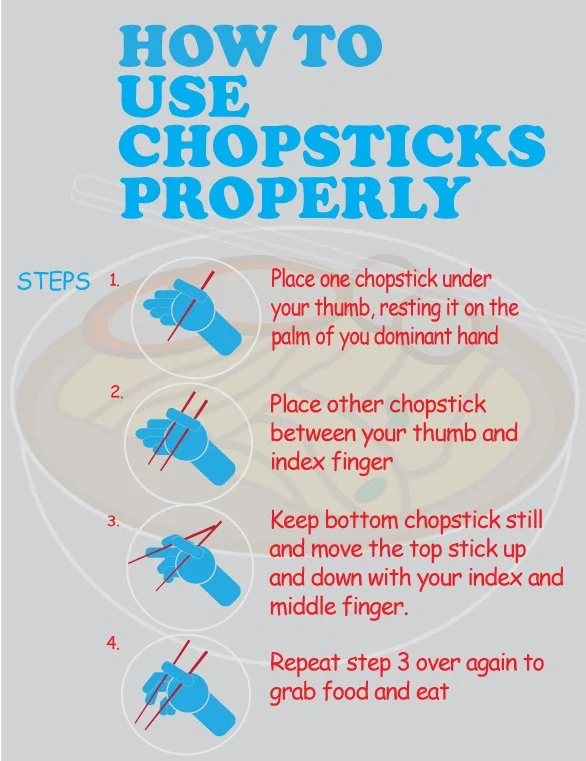 HOW TO USE CHOPSTICKS PROPERLY

STEPS

1. Place one chopstick under your thumb, resting it on the palm of you dominant hand

2. Place other chopstick between your thumb and index finger

3. Keep bottom chopstick still and move the top stick up and down with your index and middle finger.

4. Repeat step 3 over again to grab food and eat