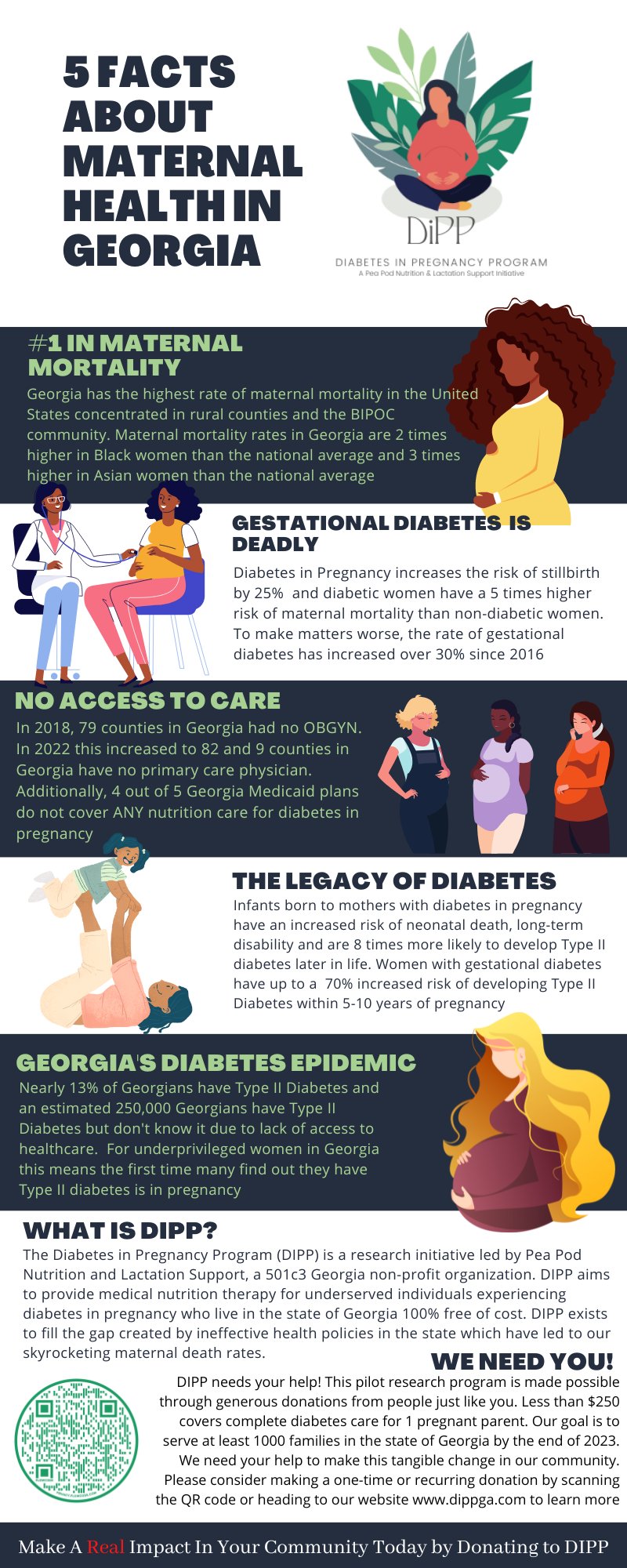 5 FACTS ABOUT MATERNAL HEALTH IN GEORGIA

DiPP
DIABETES IN PREGNANCY PROGRAM
A Pea Pod Nutrition & Lactation Support Initiative

#1 IN MATERNAL MORTALITY
Georgia has the highest rate of maternal mortality in the United States concentrated in rural counties and the BIPOC community. Maternal mortality rates in Georgia are 2 times higher in Black women than the national average and 3 times higher in Asian women than the national average

GESTATIONAL DIABETES IS DEADLY
Diabetes in Pregnancy increases the risk of stillbirth by 25% and diabetic women have a 5 times higher risk of maternal mortality than non-diabetic women. To make matters worse, the rate of gestational diabetes has increased over 30% since 2016

NO ACCESS TO CARE
In 2018, 79 counties in Georgia had no OBGYN. In 2022 this increased to 82 and 9 counties in Georgia have no primary care physician. Additionally, 4 out of 5 Georgia Medicaid plans do not cover ANY nutrition care for diabetes in pregnancy

THE LEGACY OF DIABETES
Infants born to mothers with diabetes in pregnancy have an increased risk of neonatal death, long-term disability and are 8 times more likely to develop Type II diabetes later in life. Women with gestational diabetes have up to a 70% increased risk of developing Type II Diabetes within 5-10 years of pregnancy

GEORGIA'S DIABETES EPIDEMIC
Nearly 13% of Georgians have Type II Diabetes and an estimated 250,000 Georgians have Type II Diabetes but don't know it due to lack of access to healthcare. For underprivileged women in Georgia this means the first time many find out they have Type II diabetes is in pregnancy

WHAT IS DIPP?
The Diabetes in Pregnancy Program (DIPP) is a research initiative led by Pea Pod Nutrition and Lactation Support, a 501c3 Georgia non-profit organization. DIPP aims to provide medical nutrition therapy for underserved individuals experiencing diabetes in pregnancy who live in the state of Georgia 100% free of cost. DIPP exists to fill the gap created by ineffective health policies in the state which have led to our skyrocketing maternal death rates.

WE NEED YOU!
DIPP needs your help! This pilot research program is made possible through generous donations from people just like you. Less than $250 covers complete diabetes care for 1 pregnant parent. Our goal is to serve at least 1000 families in the state of Georgia by the end of 2023. We need your help to make this tangible change in our community. Please consider making a one-time or recurring donation by scanning the QR code or heading to our website www.dippga.com to learn more

Make A Real Impact In Your Community Today by Donating to DIPP