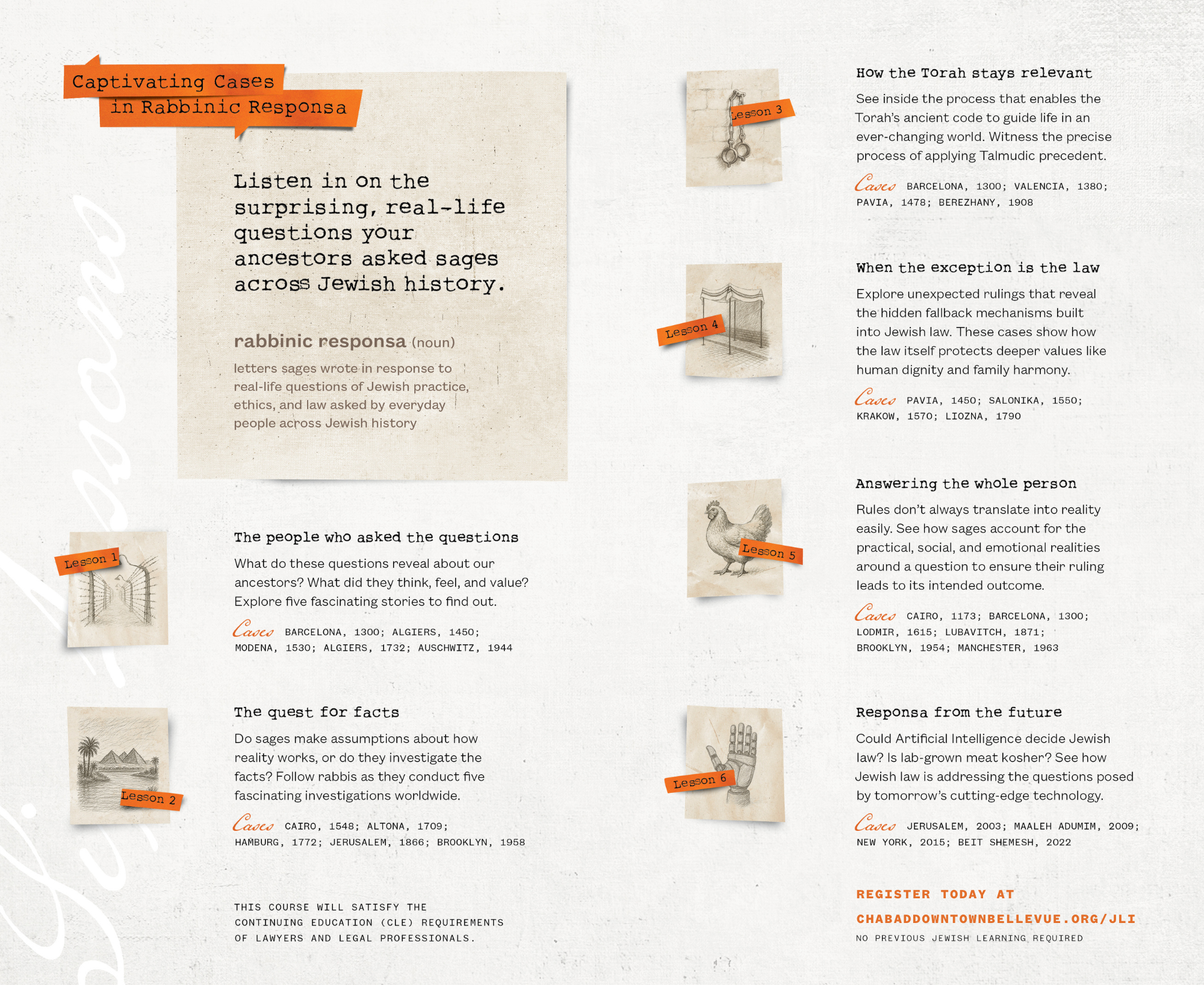 Captivating Cases in Rabbinic Responsa

Listen in on the surprising, real-life questions your ancestors asked sages across Jewish history.

rabbinic responsa (noun)

letters sages wrote in response to real-life questions of Jewish practice, ethics, and law asked by everyday people across Jewish history

Lesson 1

The people who asked the questions

What do these questions reveal about our ancestors? What did they think, feel, and value? Explore five fascinating stories to find out.

Cases BARCELONA, 1300; ALGIERS, 1450; MODENA, 1530; ALGIERS, 1732; AUSCHWITZ, 1944

Lesson 2

The quest for facts

Do sages make assumptions about how reality works, or do they investigate the facts? Follow rabbis as they conduct five fascinating investigations worldwide.

Cases CAIRO, 1548; ALTONA, 1709; HAMBURG, 1772; JERUSALEM, 1866; BROOKLYN, 1958

THIS COURSE WILL SATISFY THE CONTINUING EDUCATION (CLE) REQUIREMENTS OF LAWYERS AND LEGAL PROFESSIONALS.

Lesson 3

How the Torah stays relevant

See inside the process that enables the Torah's ancient code to guide life in an ever-changing world. Witness the precise process of applying Talmudic precedent.

Cases BARCELONA, 1300; VALENCIA, 1380; PAVIA, 1478; BEREZHANY, 1908

Lesson 4

When the exception is the law

Explore unexpected rulings that reveal the hidden fallback mechanisms built into Jewish law. These cases show how the law itself protects deeper values like human dignity and family harmony.

Cases PAVIA, 1450; SALONIKA, 1550; KRAKOW, 1570; LIOZNA, 1790

Lesson 5

Answering the whole person

Rules don't always translate into reality easily. See how sages account for the practical, social, and emotional realities around a question to ensure their ruling leads to its intended outcome.

Cases CAIRO, 1173; BARCELONA, 1300; LODMIR, 1615; LUBAVITCH, 1871; BROOKLYN, 1954; MANCHESTER, 1963

Lesson 6

Responsa from the future

Could Artificial Intelligence decide Jewish law? Is lab-grown meat kosher? See how Jewish law is addressing the questions posed by tomorrow's cutting-edge technology.

Cases JERUSALEM, 2003; MAALEH ADUMIM, 2009; NEW YORK, 2015; BEIT SHEMESH, 2022

REGISTER TODAY AT
CHABADDOWNTOWNBELLEVUE.ORG/JLI
NO PREVIOUS JEWISH LEARNING REQUIRED