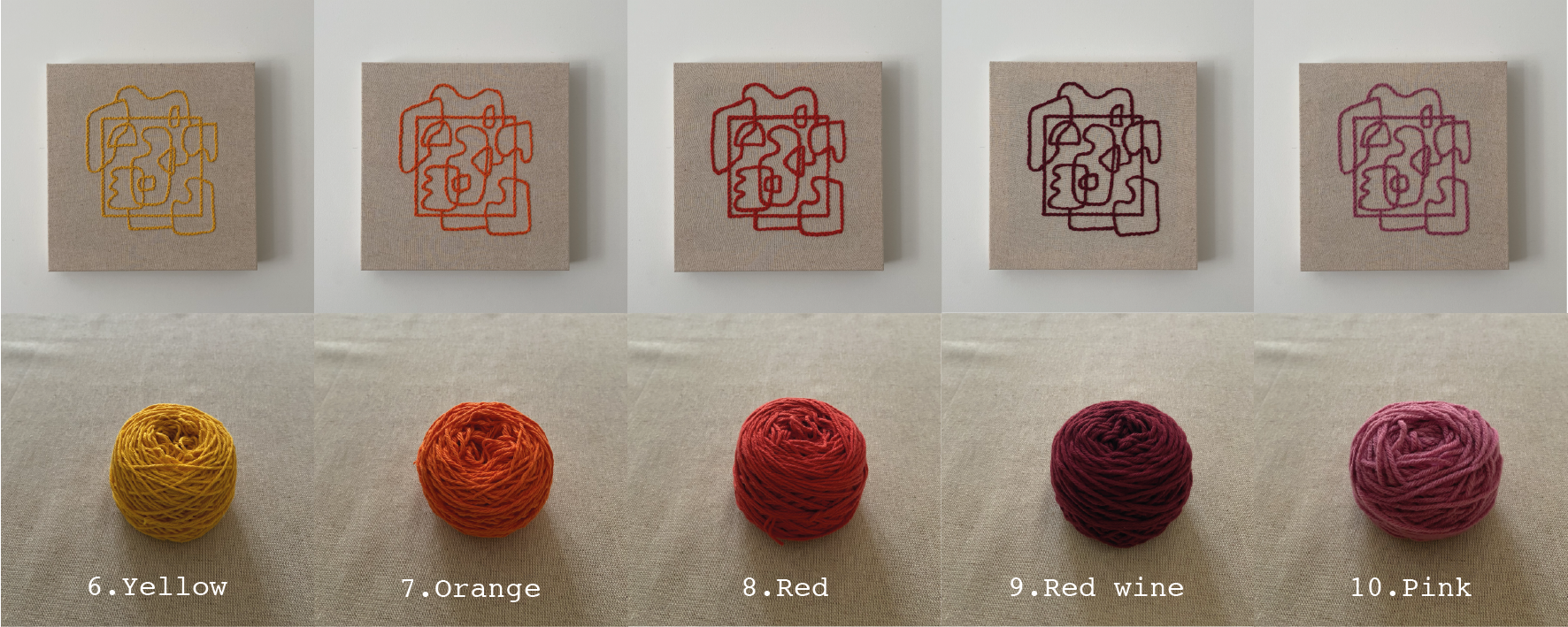 6.Yellow

7.Orange

8.Red

9.Red wine

10.Pink