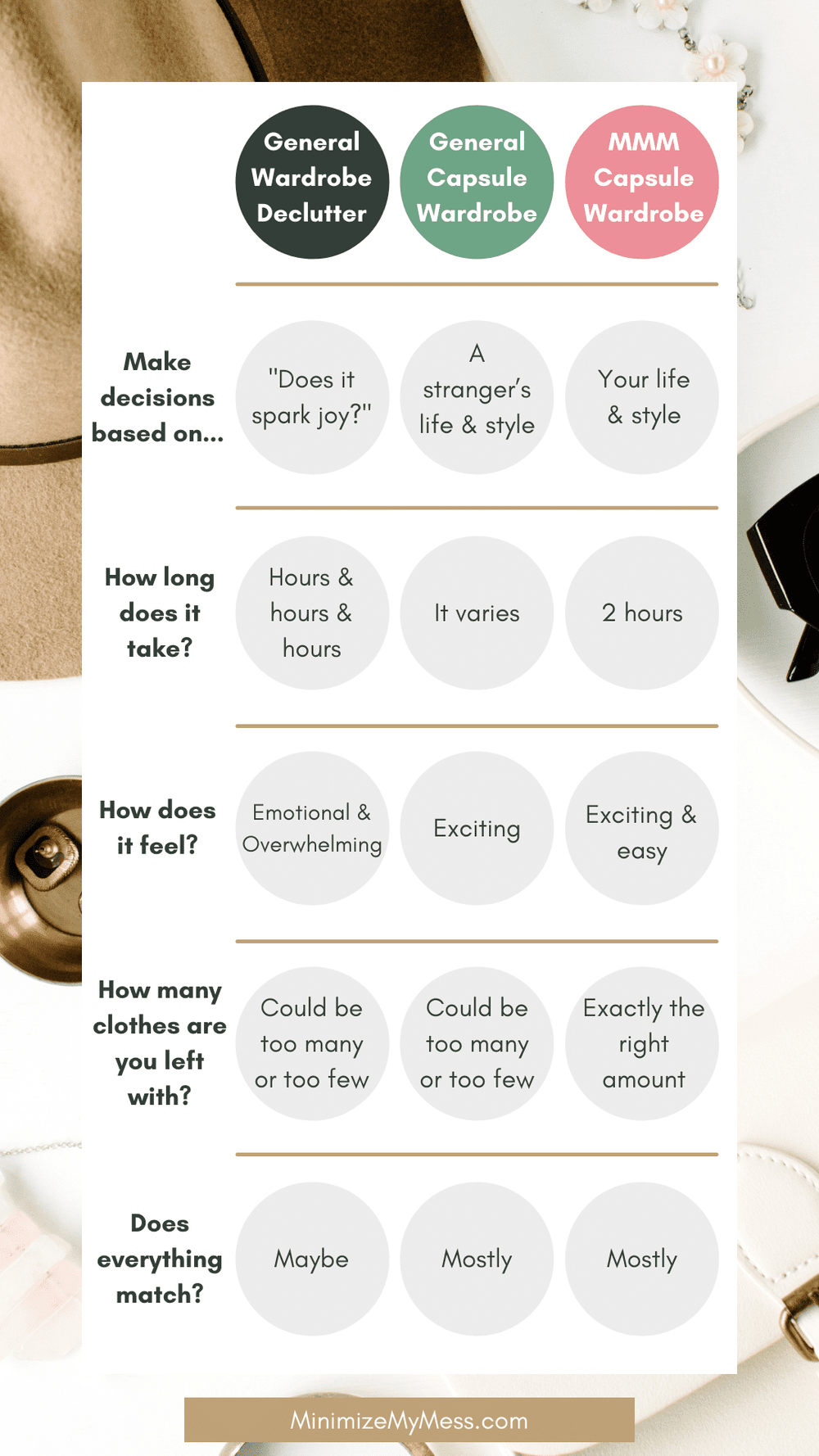 | | General Wardrobe Declutter | General Capsule Wardrobe | MMM Capsule Wardrobe |
|---|---|---|---|
| Make decisions based on... | "Does it spark joy?" | A stranger's life & style | Your life & style |
| How long does it take? | Hours & hours & hours | It varies | 2 hours |
| How does it feel? | Emotional & Overwhelming | Exciting | Exciting & easy |
| How many clothes are you left with? | Could be too many or too few | Could be too many or too few | Exactly the right amount |
| Does everything match? | Maybe | Mostly | Mostly |

MinimizeMyMess.com