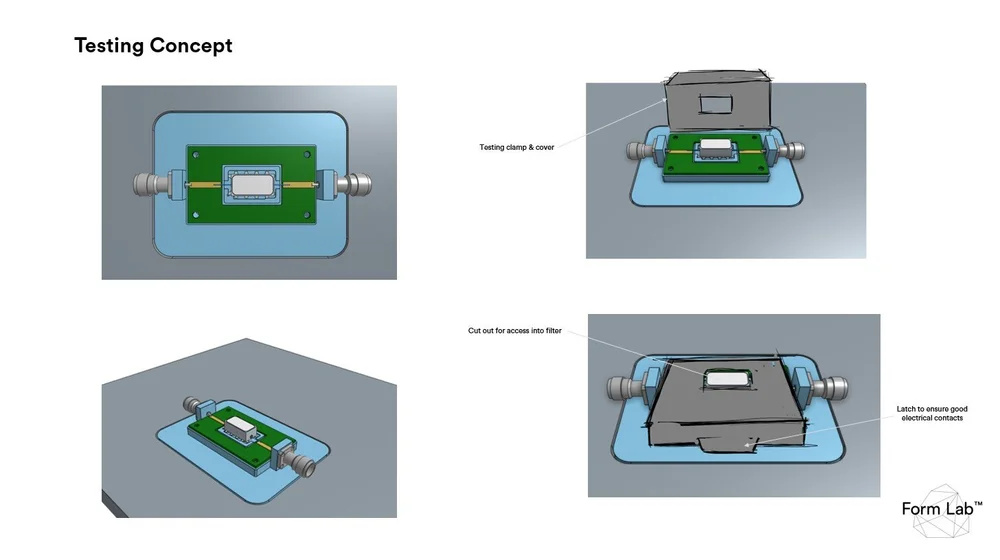 Testing Concept

Testing clamp & cover

Cut out for access into filter

Latch to ensure good electrical contacts

Form Lab™